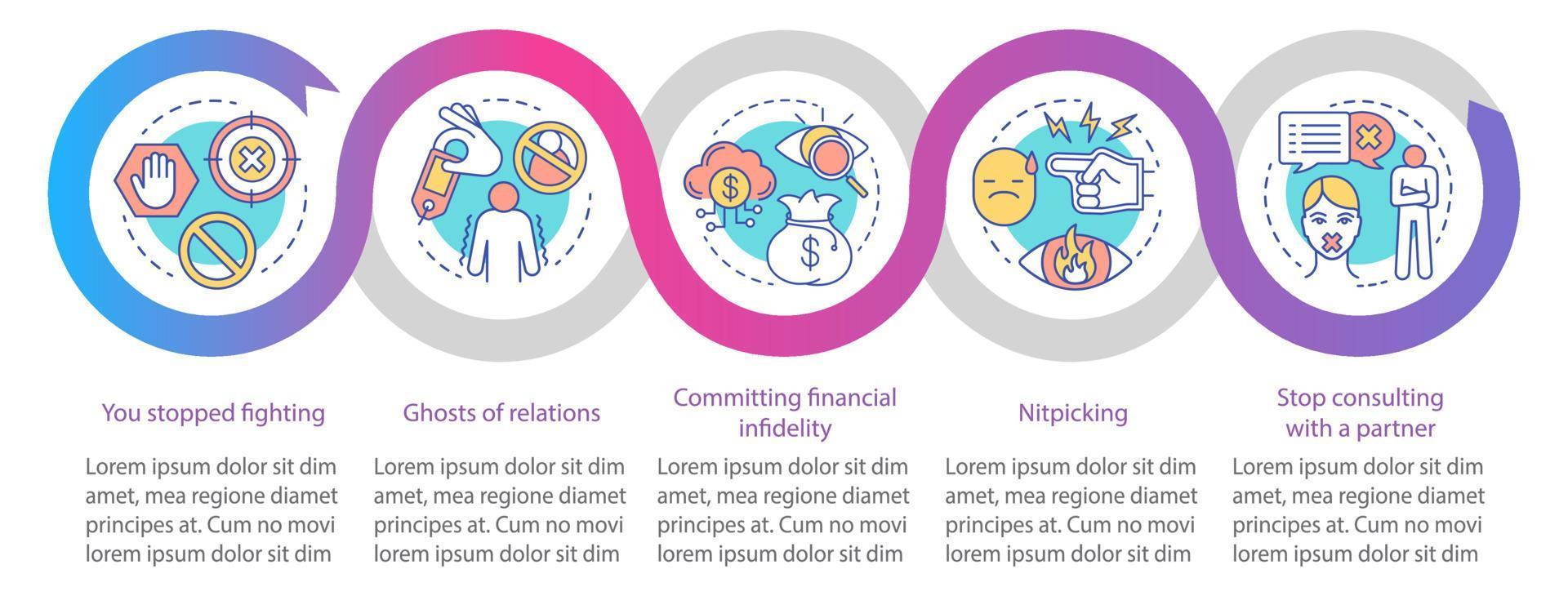 You stopped fighting

Lorem ipsum dolor sit dim amet, mea regione diamet principes at. Cum no movi lorem ipsum dolor sit dim

Ghosts of relations

Lorem ipsum dolor sit dim amet, mea regione diamet principes at. Cum no movi lorem ipsum dolor sit dim

Committing financial infidelity

Lorem ipsum dolor sit dim amet, mea regione diamet principes at. Cum no movi lorem ipsum dolor sit dim

Nitpicking

Lorem ipsum dolor sit dim amet, mea regione diamet principes at. Cum no movi lorem ipsum dolor sit dim

Stop consulting with a partner

Lorem ipsum dolor sit dim amet, mea regione diamet principes at. Cum no movi lorem ipsum dolor sit dim