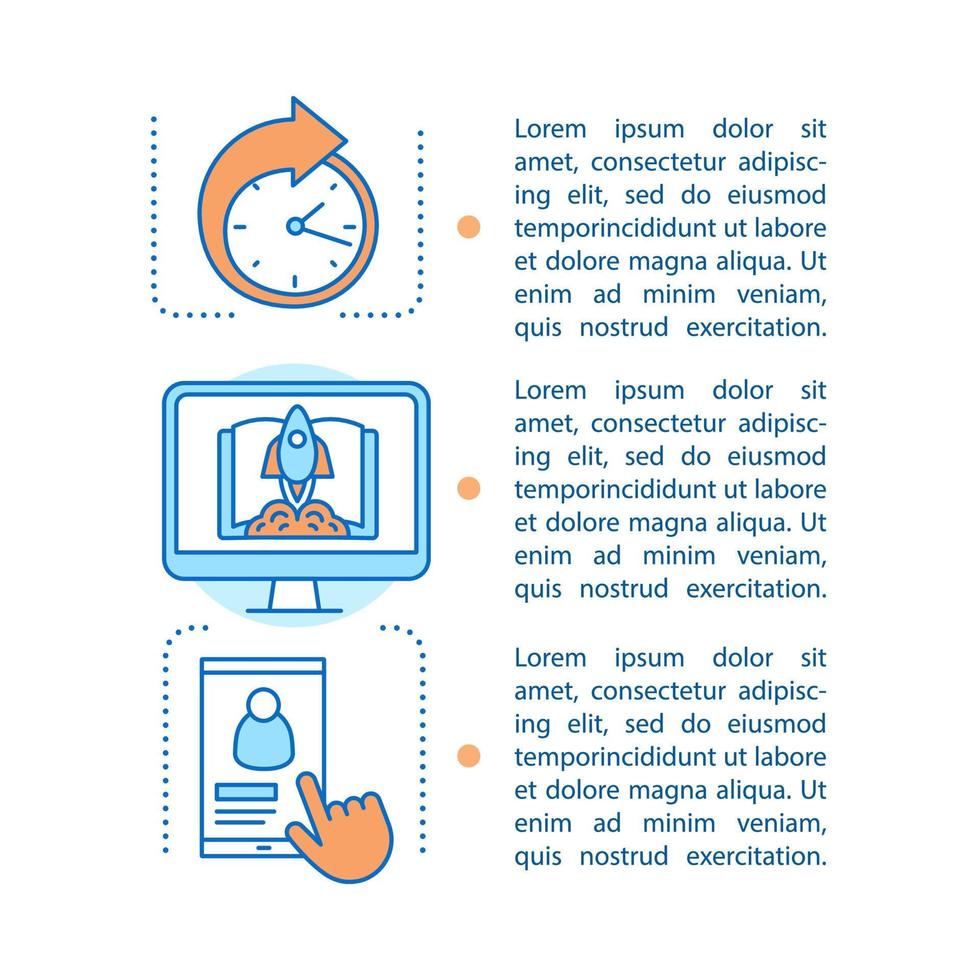 Lorem ipsum dolor sit amet, consectetur adipiscing elit, sed do eiusmod temporincididunt ut labore et dolore magna aliqua. Ut enim ad minim veniam, quis nostrud exercitation.

Lorem ipsum dolor sit amet, consectetur adipiscing elit, sed do eiusmod temporincididunt ut labore et dolore magna aliqua. Ut enim ad minim veniam, quis nostrud exercitation.

Lorem ipsum dolor sit amet, consectetur adipiscing elit, sed do eiusmod temporincididunt ut labore et dolore magna aliqua. Ut enim ad minim veniam, quis nostrud exercitation.