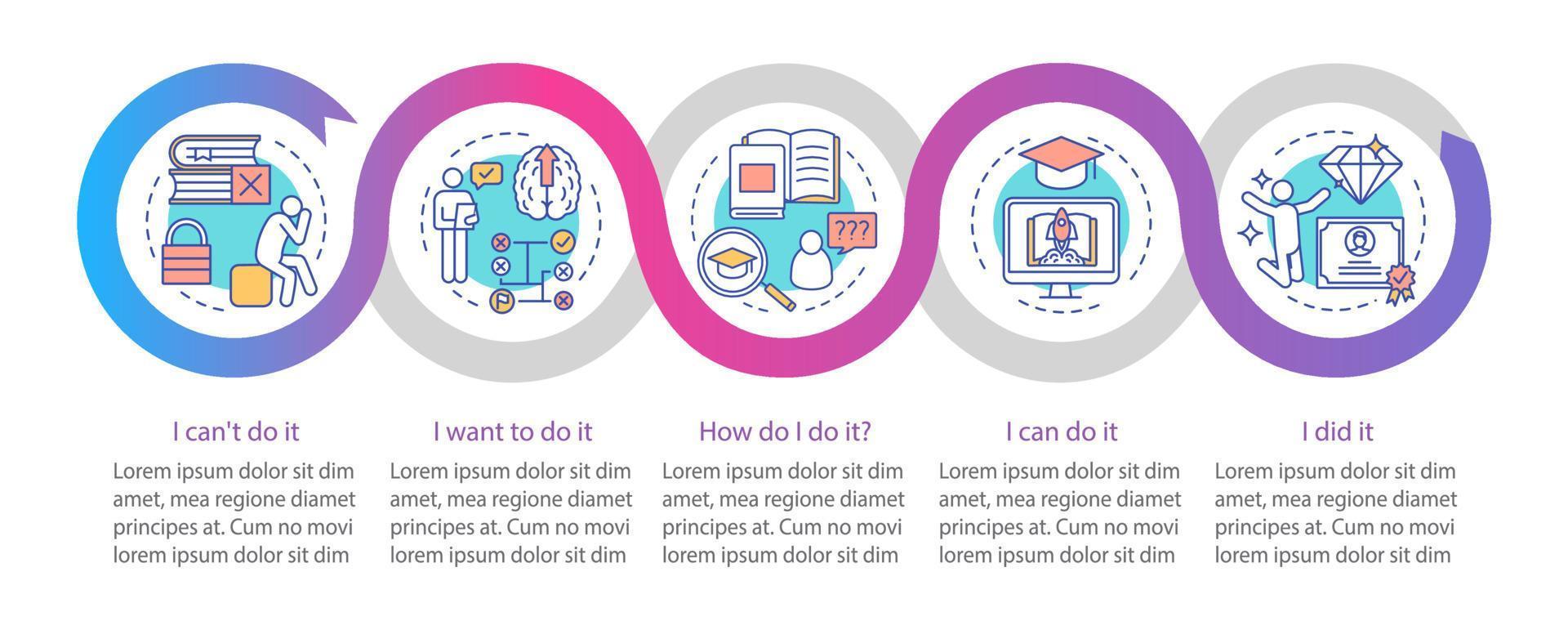 ???

I can't do it

Lorem ipsum dolor sit dim amet, mea regione diamet principes at. Cum no movi lorem ipsum dolor sit dim

I want to do it

Lorem ipsum dolor sit dim amet, mea regione diamet principes at. Cum no movi lorem ipsum dolor sit dim

How do I do it?

Lorem ipsum dolor sit dim amet, mea regione diamet principes at. Cum no movi lorem ipsum dolor sit dim

I can do it

Lorem ipsum dolor sit dim amet, mea regione diamet principes at. Cum no movi lorem ipsum dolor sit dim

I did it

Lorem ipsum dolor sit dim amet, mea regione diamet principes at. Cum no movi lorem ipsum dolor sit dim