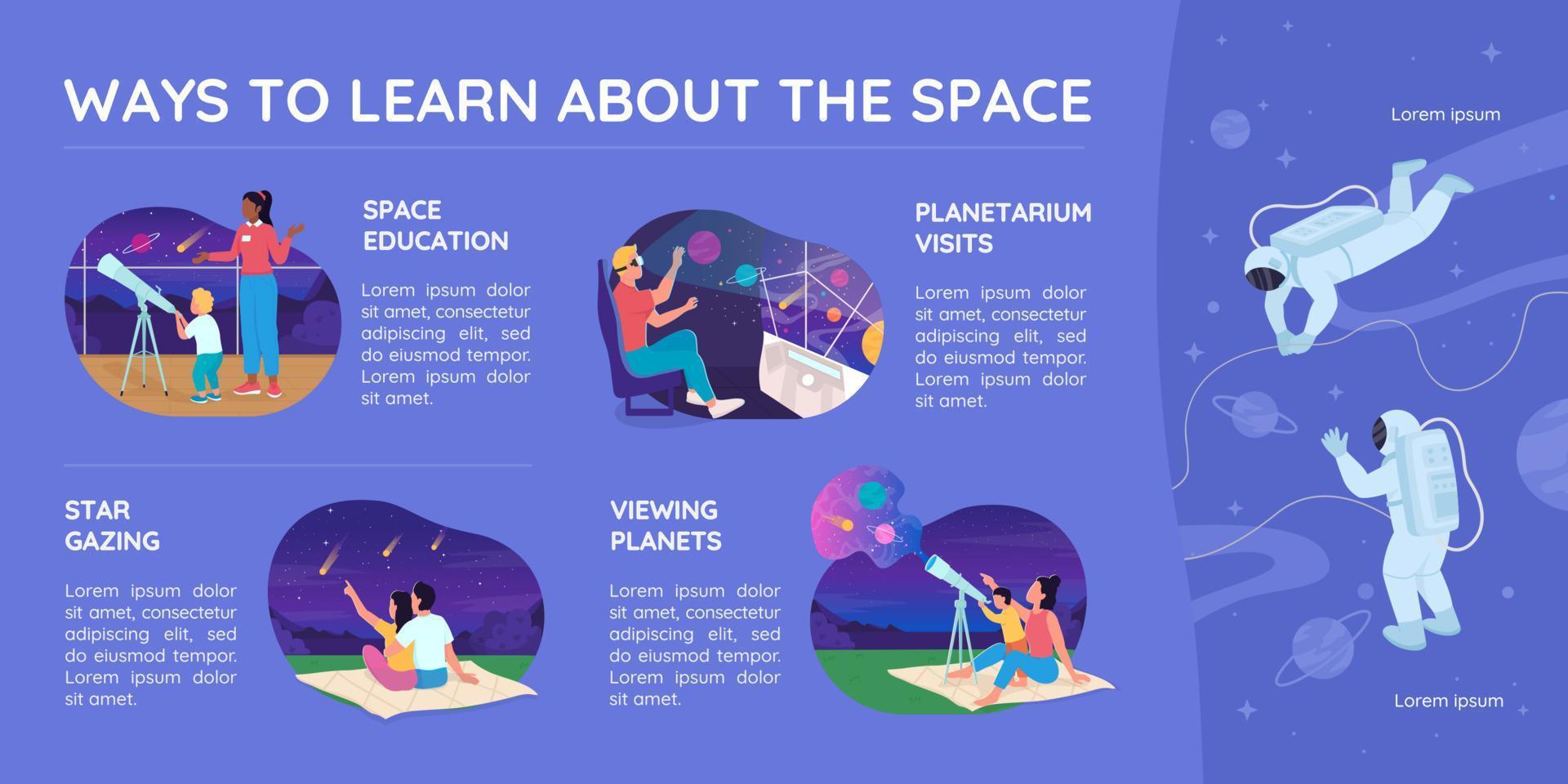 WAYS TO LEARN ABOUT THE SPACE

SPACE EDUCATION

Lorem ipsum dolor sit amet, consectetur adipiscing elit, sed do eiusmod tempor. Lorem ipsum dolor sit amet.

PLANETARIUM VISITS

Lorem ipsum dolor sit amet, consectetur adipiscing elit, sed do eiusmod tempor. Lorem ipsum dolor sit amet.

STAR GAZING

Lorem ipsum dolor sit amet, consectetur adipiscing elit, sed do eiusmod tempor. Lorem ipsum dolor sit amet.

VIEWING PLANETS

Lorem ipsum dolor sit amet, consectetur adipiscing elit, sed do eiusmod tempor. Lorem ipsum dolor sit amet.

Lorem ipsum

Lorem ipsum