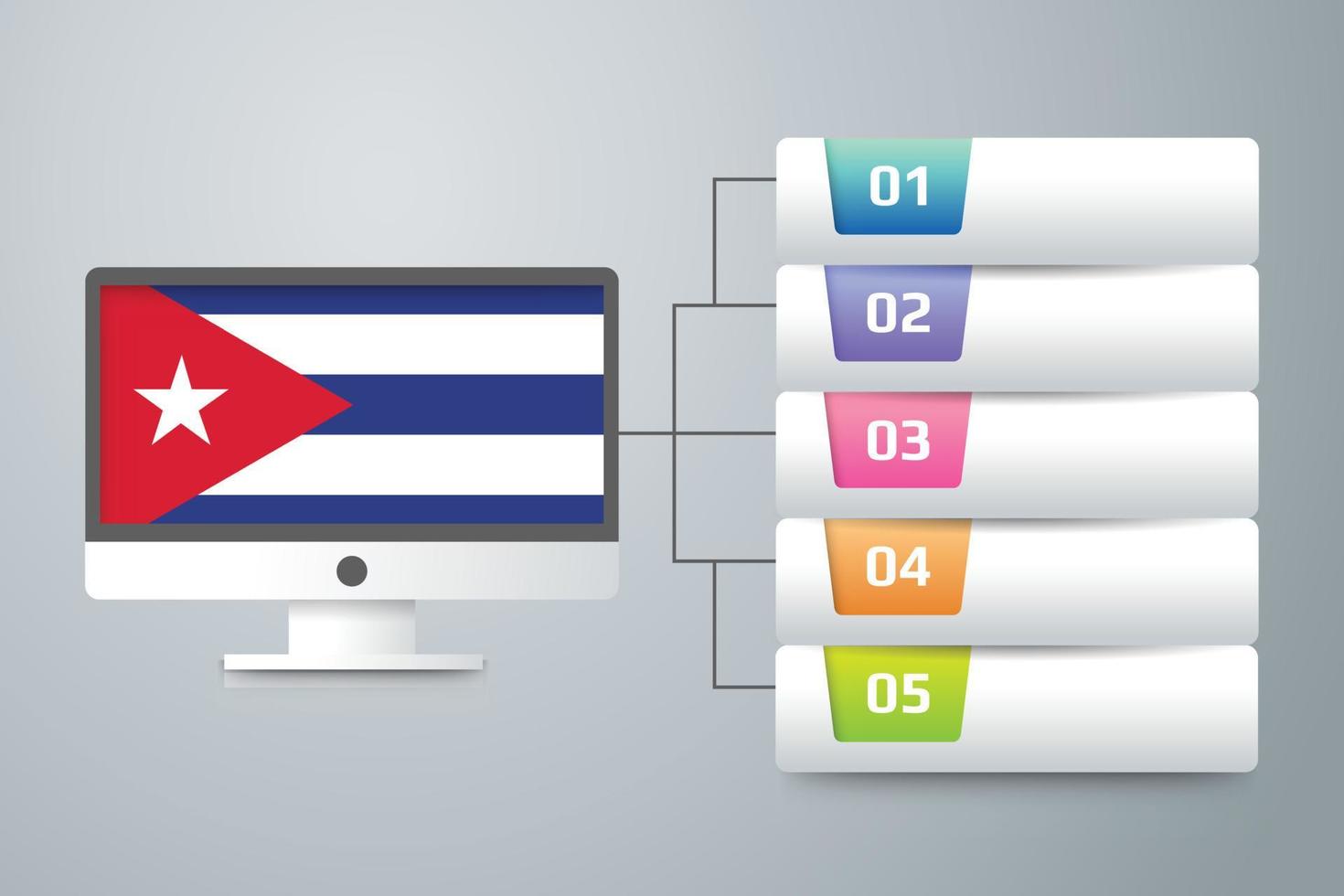 01
02
03
04
05