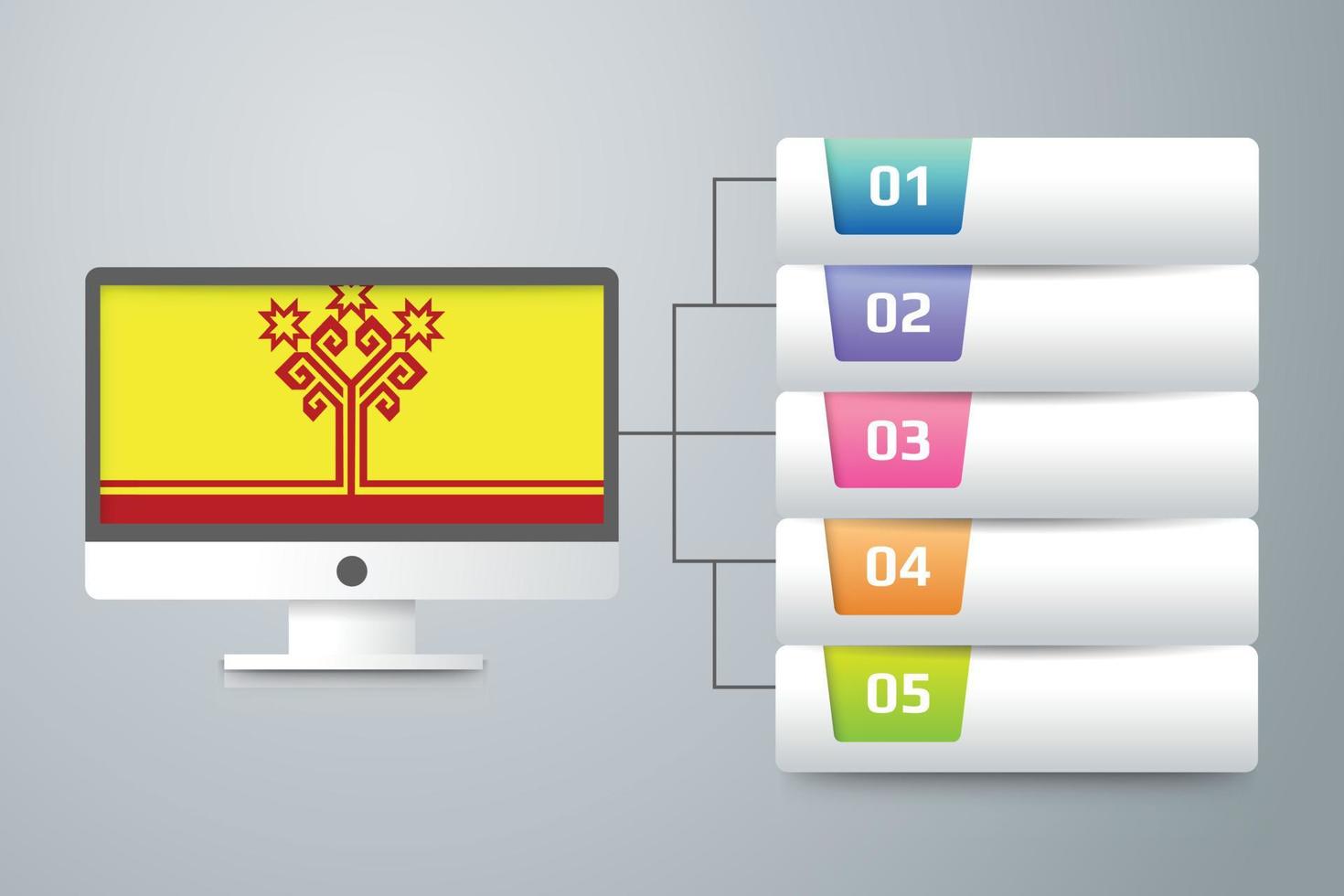 01

02

03

04

05