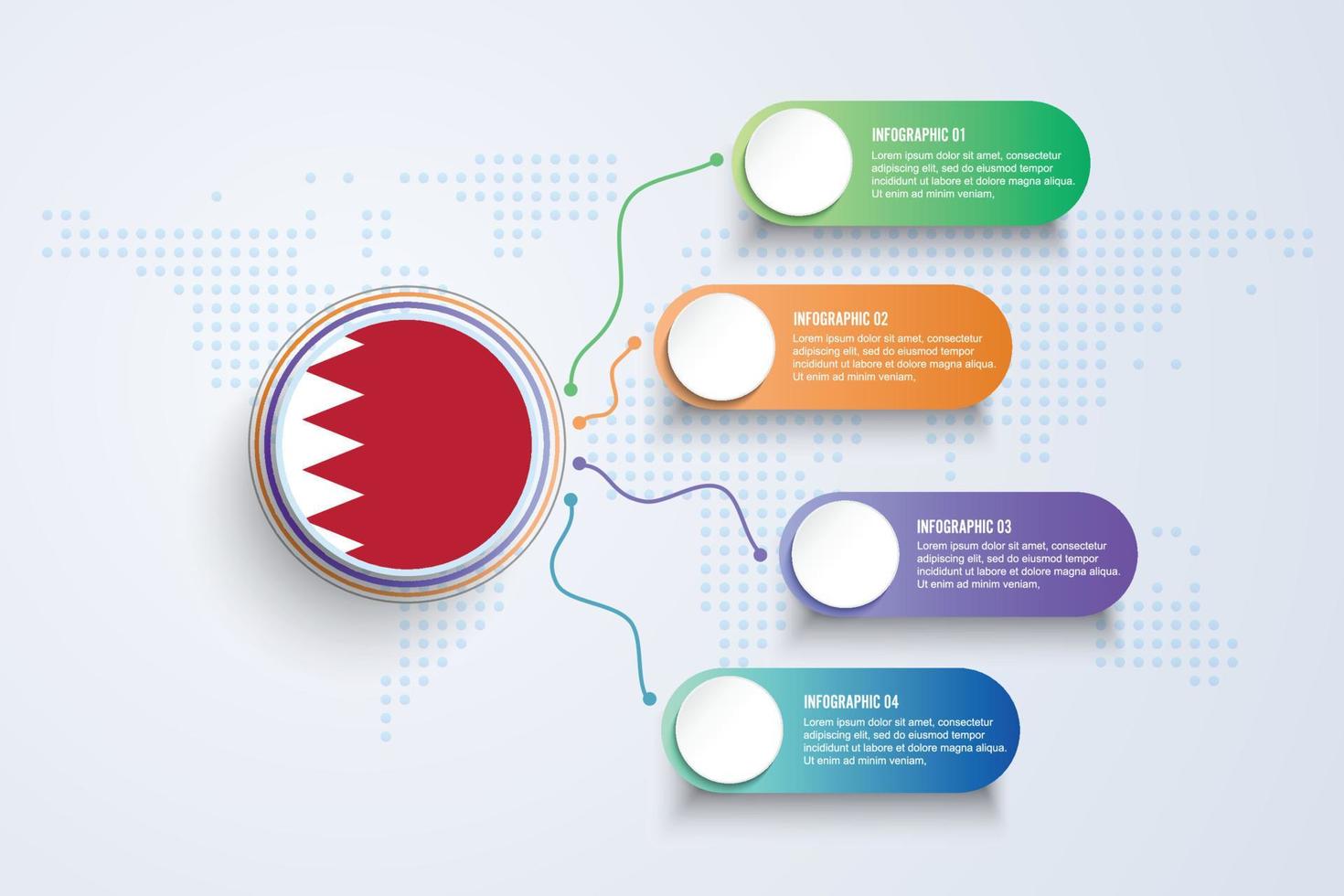 INFOGRAPHIC 01
Lorem ipsum dolor sit amet, consectetur adipiscing elit, sed do eiusmod tempor incididunt ut labore et dolore magna aliqua. Ut enim ad minim veniam,

INFOGRAPHIC 02
Lorem ipsum dolor sit amet, consectetur adipiscing elit, sed do eiusmod tempor incididunt ut labore et dolore magna aliqua. Ut enim ad minim veniam,

INFOGRAPHIC 03
Lorem ipsum dolor sit amet, consectetur adipiscing elit, sed do eiusmod tempor incididunt ut labore et dolore magna aliqua. Ut enim ad minim veniam,

INFOGRAPHIC 04
Lorem ipsum dolor sit amet, consectetur adipiscing elit, sed do eiusmod tempor incididunt ut labore et dolore magna aliqua. Ut enim ad minim veniam,