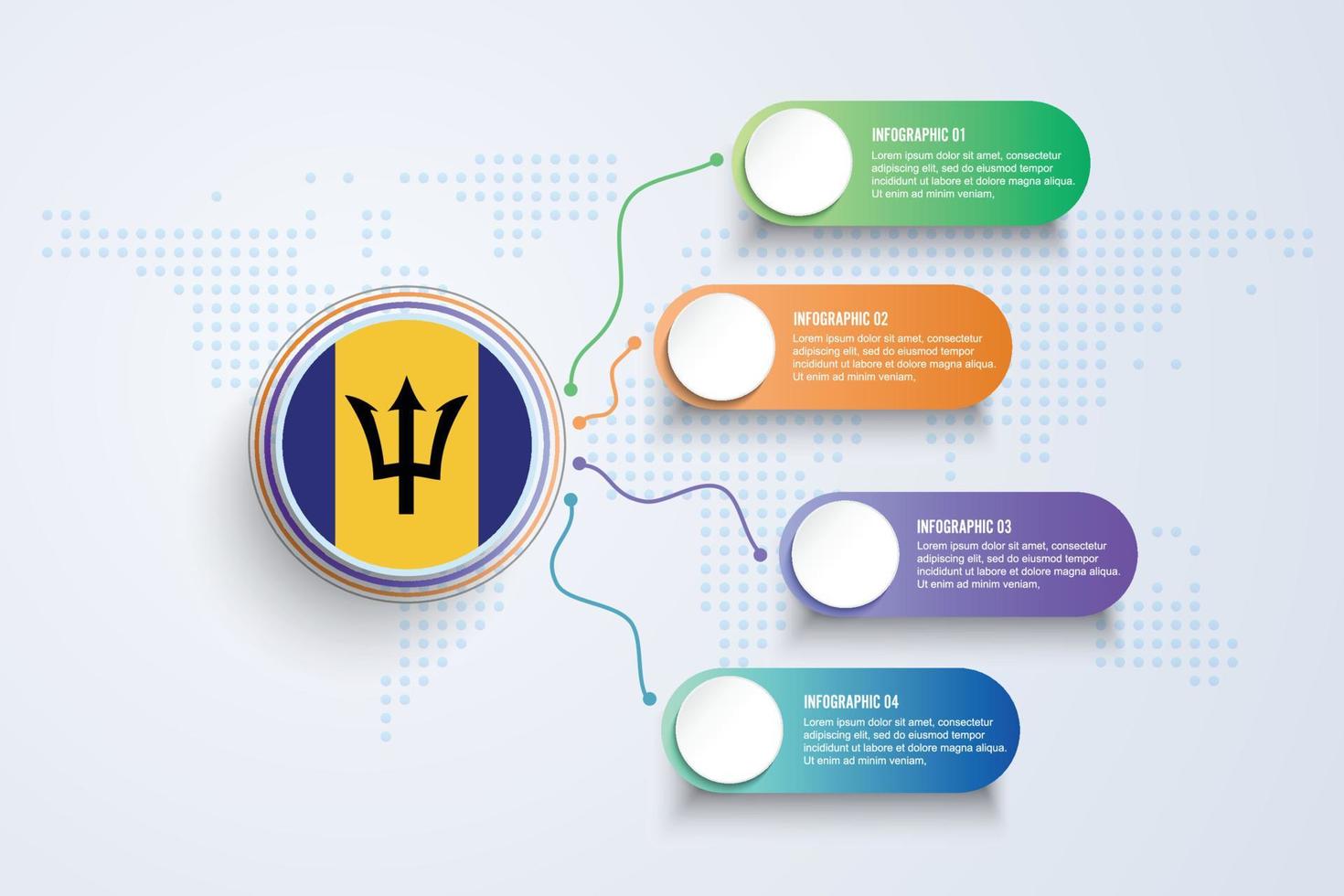 INFOGRAPHIC 01
Lorem ipsum dolor sit amet, consectetur adipiscing elit, sed do eiusmod tempor incididunt ut labore et dolore magna aliqua. Ut enim ad minim veniam,

INFOGRAPHIC 02
Lorem ipsum dolor sit amet, consectetur adipiscing elit, sed do eiusmod tempor incididunt ut labore et dolore magna aliqua. Ut enim ad minim veniam,

INFOGRAPHIC 03
Lorem ipsum dolor sit amet, consectetur adipiscing elit, sed do eiusmod tempor incididunt ut labore et dolore magna aliqua. Ut enim ad minim veniam,

INFOGRAPHIC 04
Lorem ipsum dolor sit amet, consectetur adipiscing elit, sed do eiusmod tempor incididunt ut labore et dolore magna aliqua. Ut enim ad minim veniam,