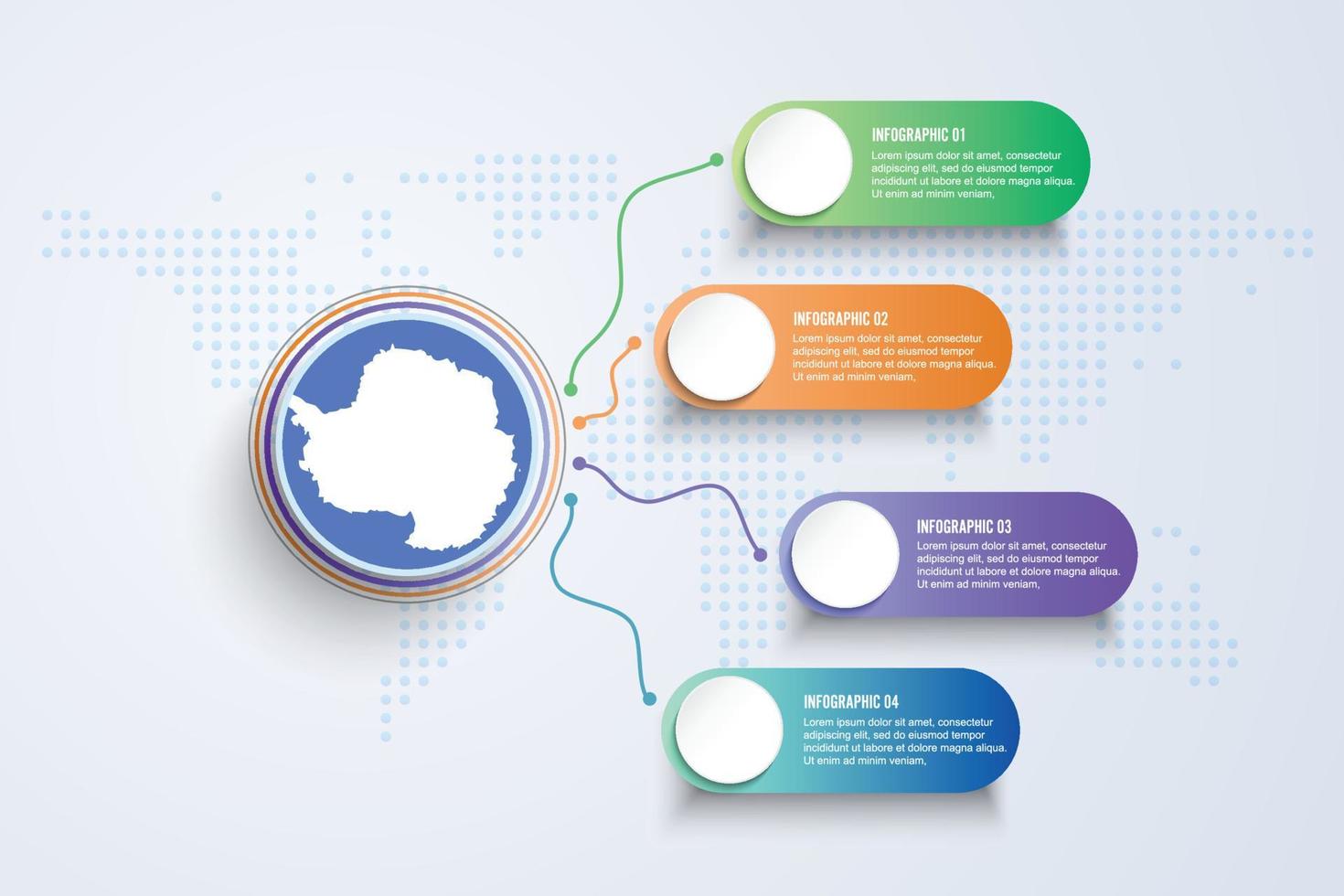 INFOGRAPHIC 01
Lorem ipsum dolor sit amet, consectetur adipiscing elit, sed do eiusmod tempor incididunt ut labore et dolore magna aliqua. Ut enim ad minim veniam,

INFOGRAPHIC 02
Lorem ipsum dolor sit amet, consectetur adipiscing elit, sed do eiusmod tempor incididunt ut labore et dolore magna aliqua. Ut enim ad minim veniam,

INFOGRAPHIC 03
Lorem ipsum dolor sit amet, consectetur adipiscing elit, sed do eiusmod tempor incididunt ut labore et dolore magna aliqua. Ut enim ad minim veniam,

INFOGRAPHIC 04
Lorem ipsum dolor sit amet, consectetur adipiscing elit, sed do eiusmod tempor incididunt ut labore et dolore magna aliqua. Ut enim ad minim veniam,