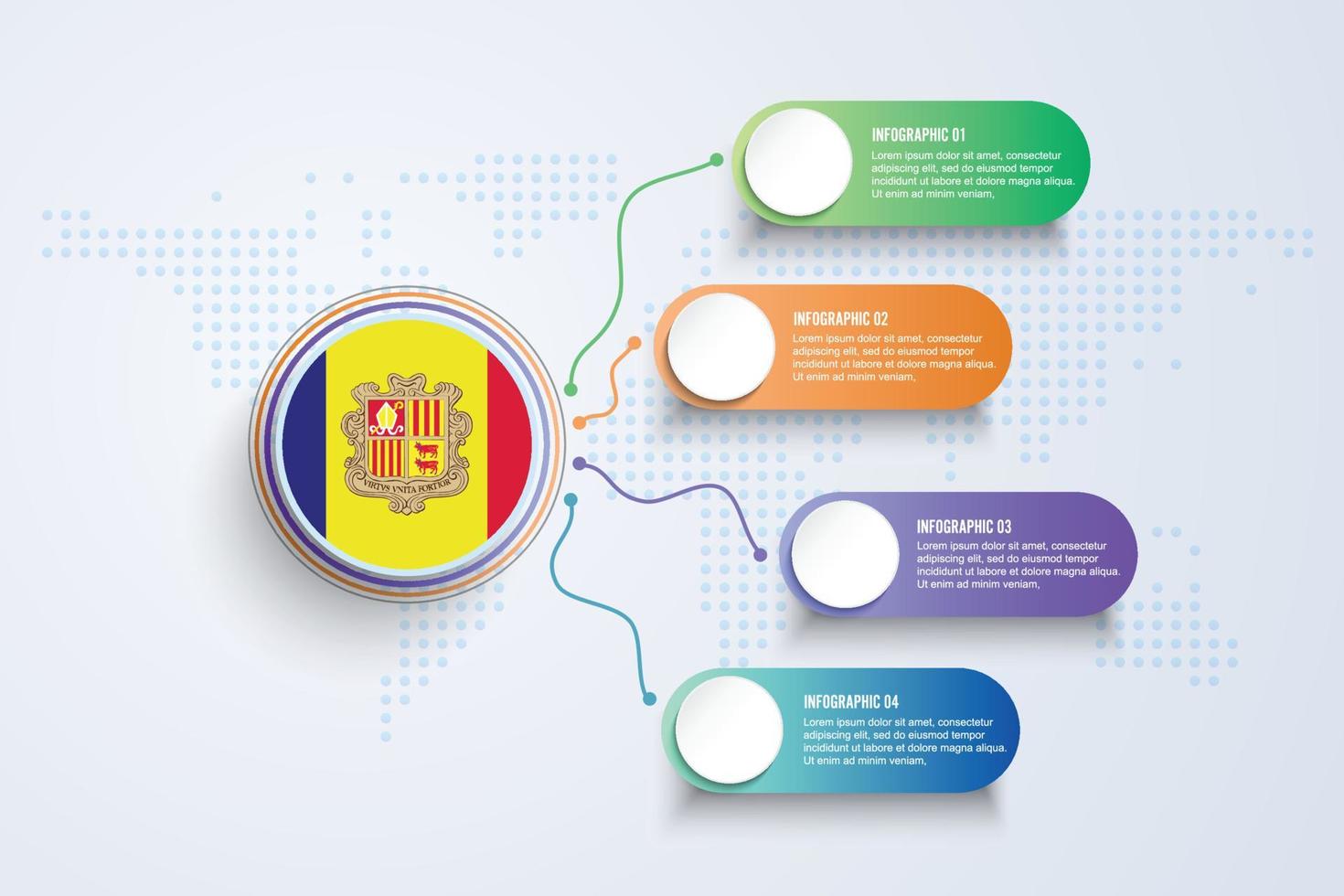 VIRTVS VNITA FORTIOR

INFOGRAPHIC 01
Lorem ipsum dolor sit amet, consectetur adipiscing elit, sed do eiusmod tempor incididunt ut labore et dolore magna aliqua. Ut enim ad minim veniam,

INFOGRAPHIC 02
Lorem ipsum dolor sit amet, consectetur adipiscing elit, sed do eiusmod tempor incididunt ut labore et dolore magna aliqua. Ut enim ad minim veniam,

INFOGRAPHIC 03
Lorem ipsum dolor sit amet, consectetur adipiscing elit, sed do eiusmod tempor incididunt ut labore et dolore magna aliqua. Ut enim ad minim veniam,

INFOGRAPHIC 04
Lorem ipsum dolor sit amet, consectetur adipiscing elit, sed do eiusmod tempor incididunt ut labore et dolore magna aliqua. Ut enim ad minim veniam,