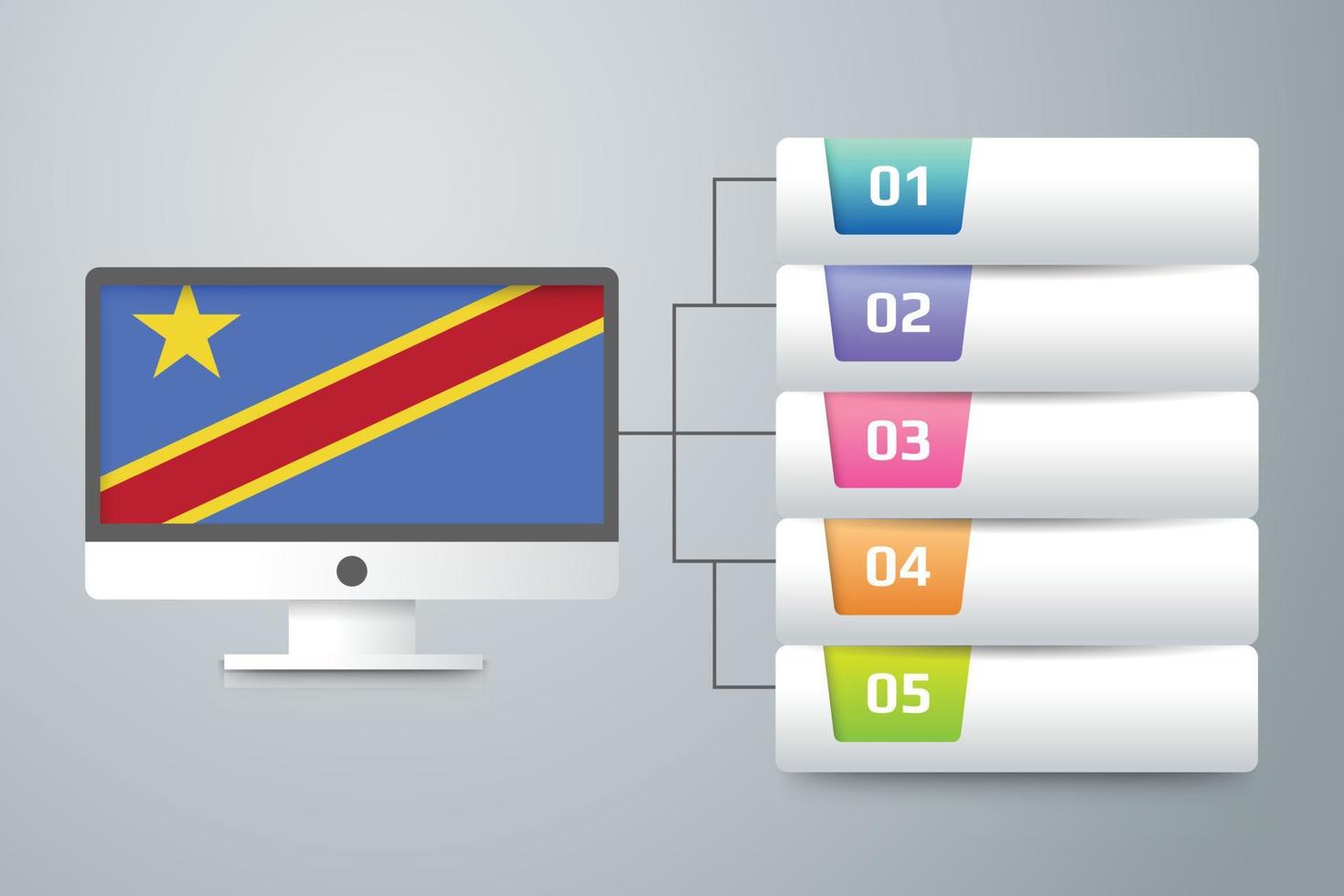 01

02

03

04

05