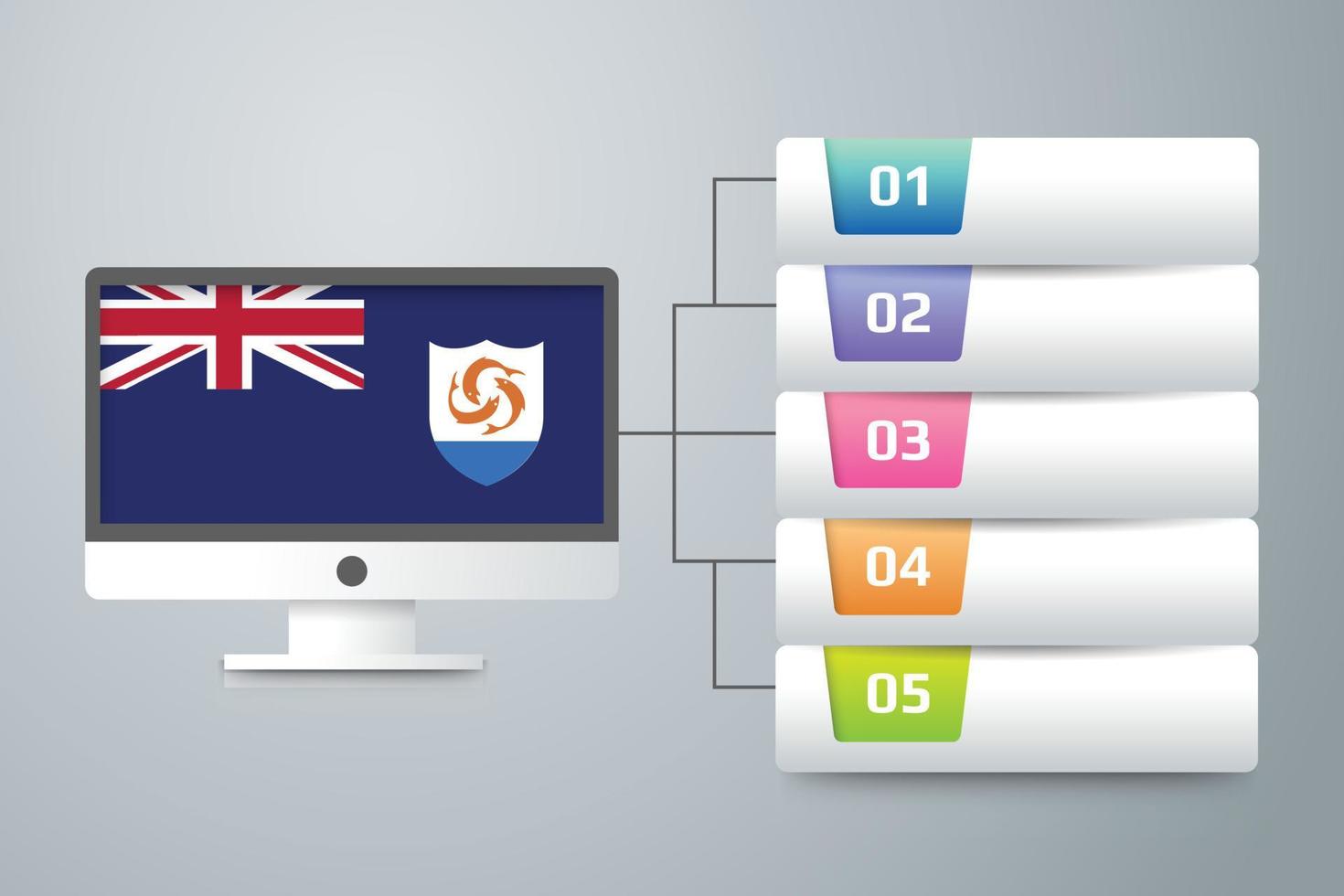 01

02

03

04

05