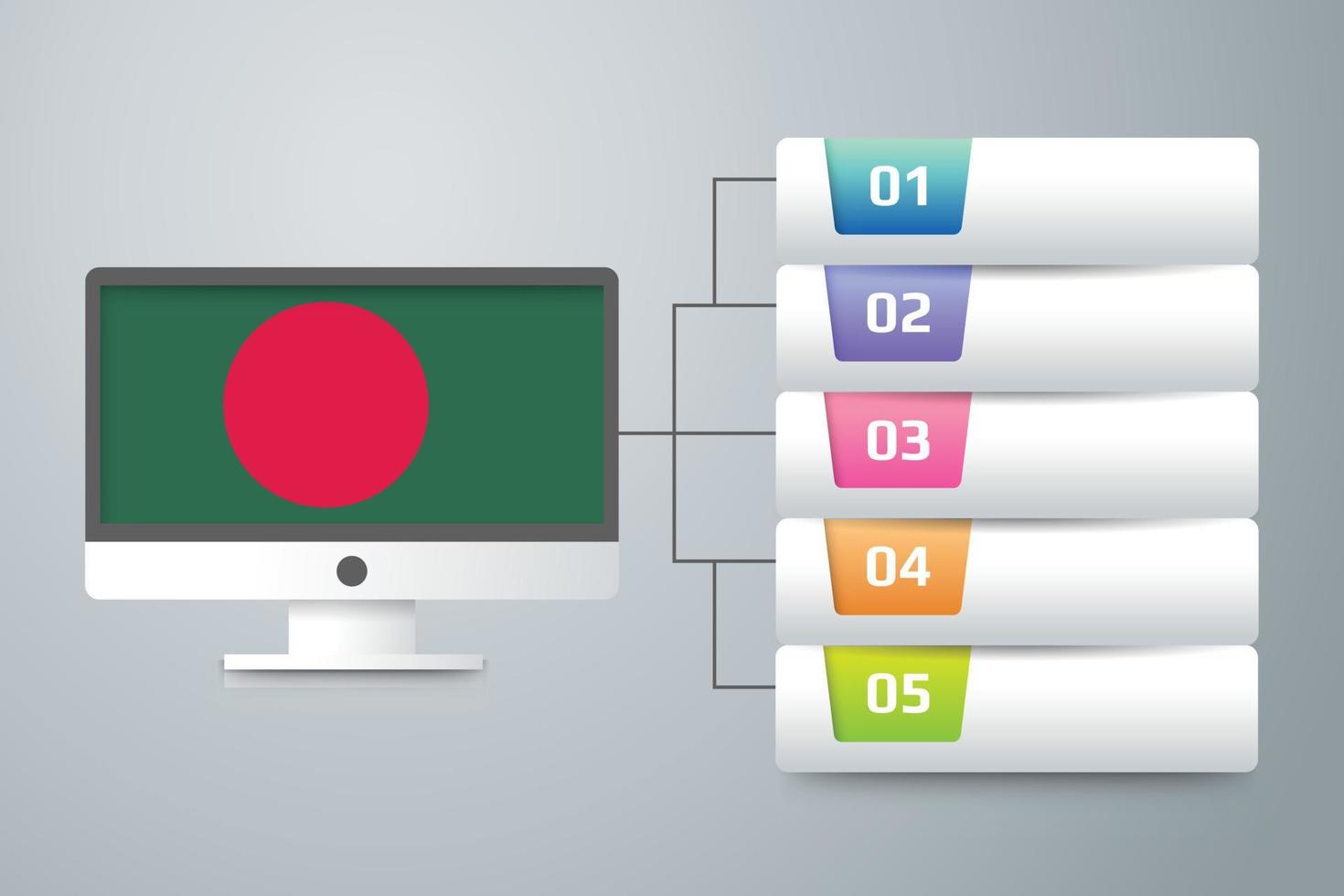 01

02

03

04

05