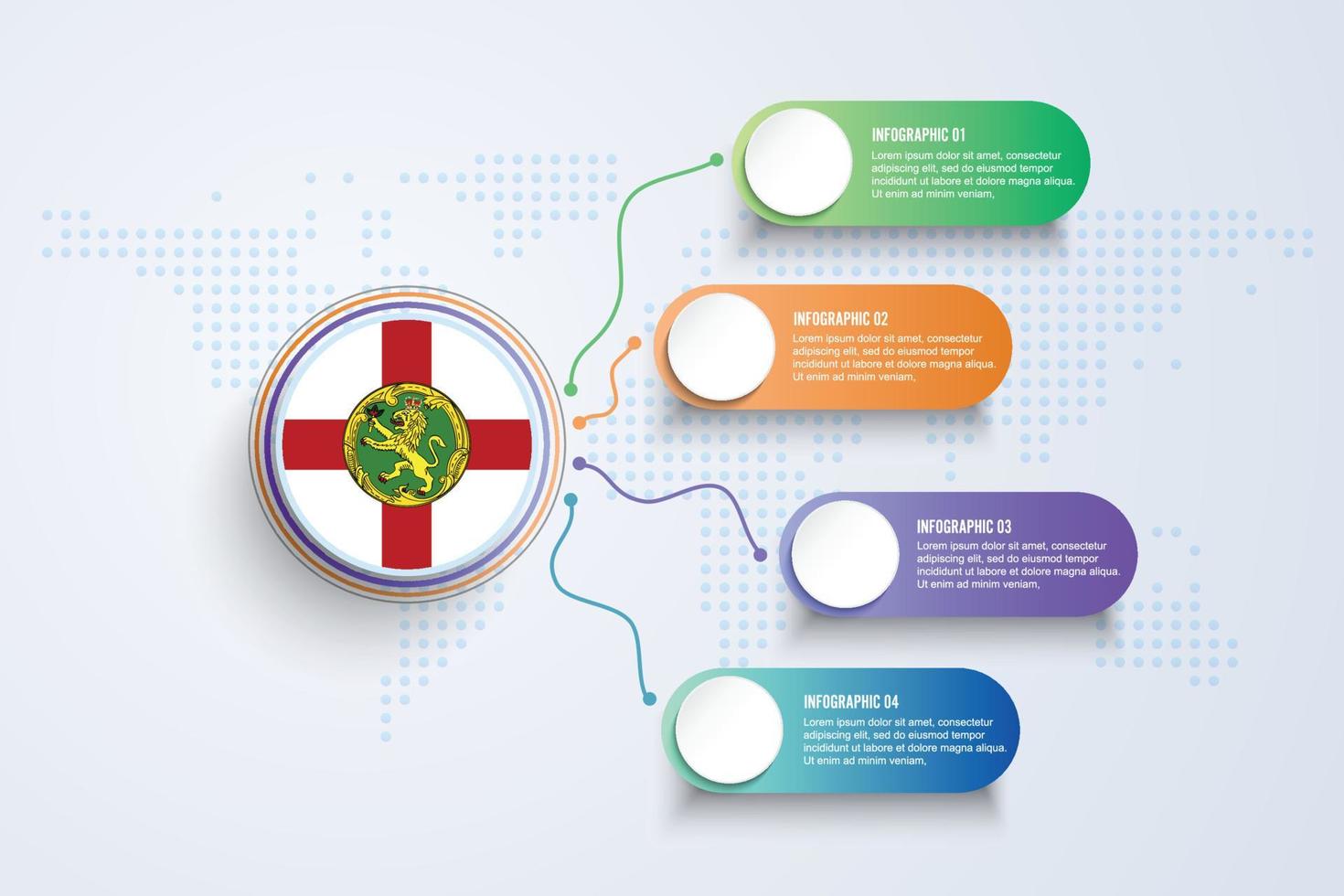 INFOGRAPHIC 01
Lorem ipsum dolor sit amet, consectetur adipiscing elit, sed do eiusmod tempor incididunt ut labore et dolore magna aliqua. Ut enim ad minim veniam,

INFOGRAPHIC 02
Lorem ipsum dolor sit amet, consectetur adipiscing elit, sed do eiusmod tempor incididunt ut labore et dolore magna aliqua. Ut enim ad minim veniam,

INFOGRAPHIC 03
Lorem ipsum dolor sit amet, consectetur adipiscing elit, sed do eiusmod tempor incididunt ut labore et dolore magna aliqua. Ut enim ad minim veniam,

INFOGRAPHIC 04
Lorem ipsum dolor sit amet, consectetur adipiscing elit, sed do eiusmod tempor incididunt ut labore et dolore magna aliqua. Ut enim ad minim veniam,