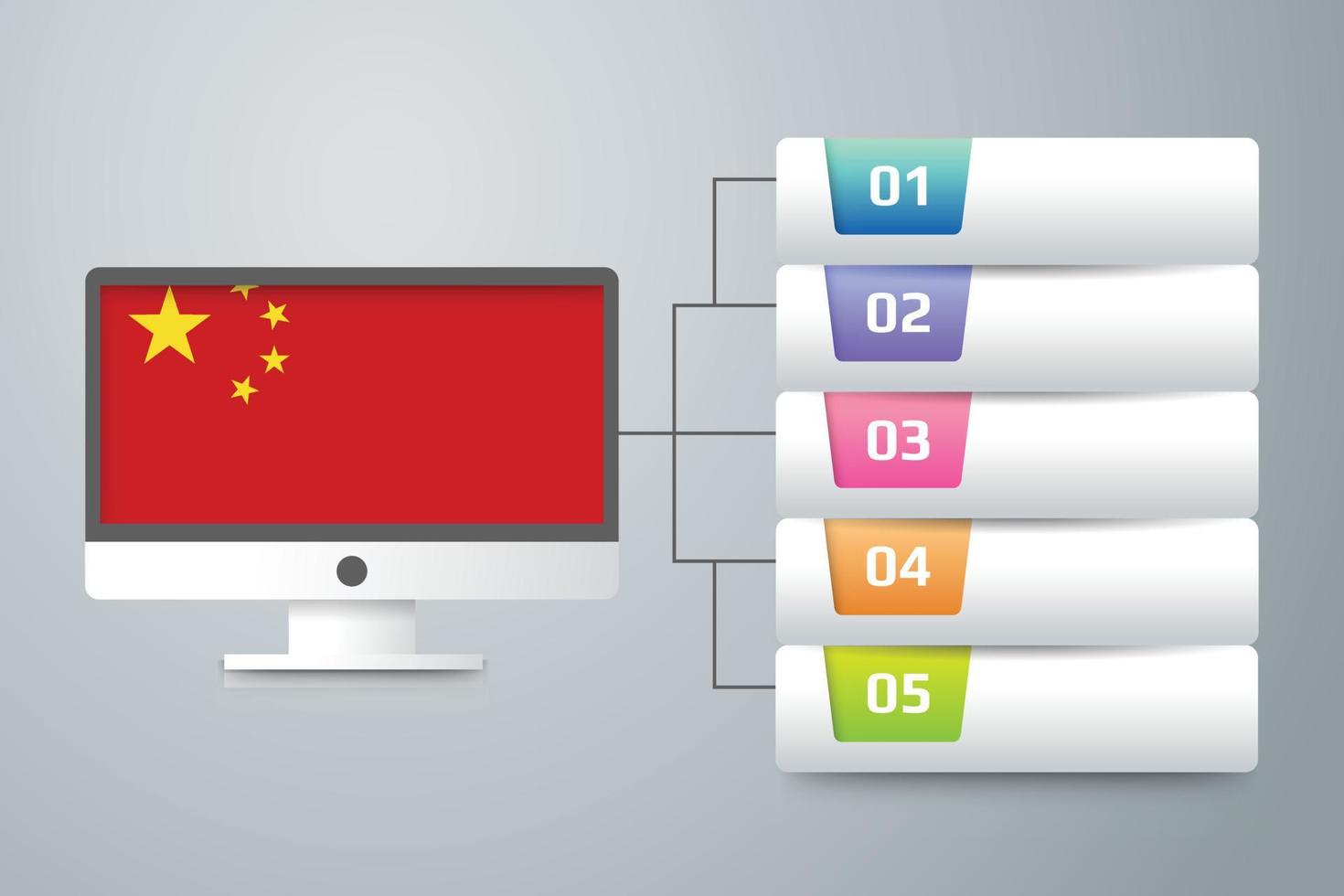 01

02

03

04

05