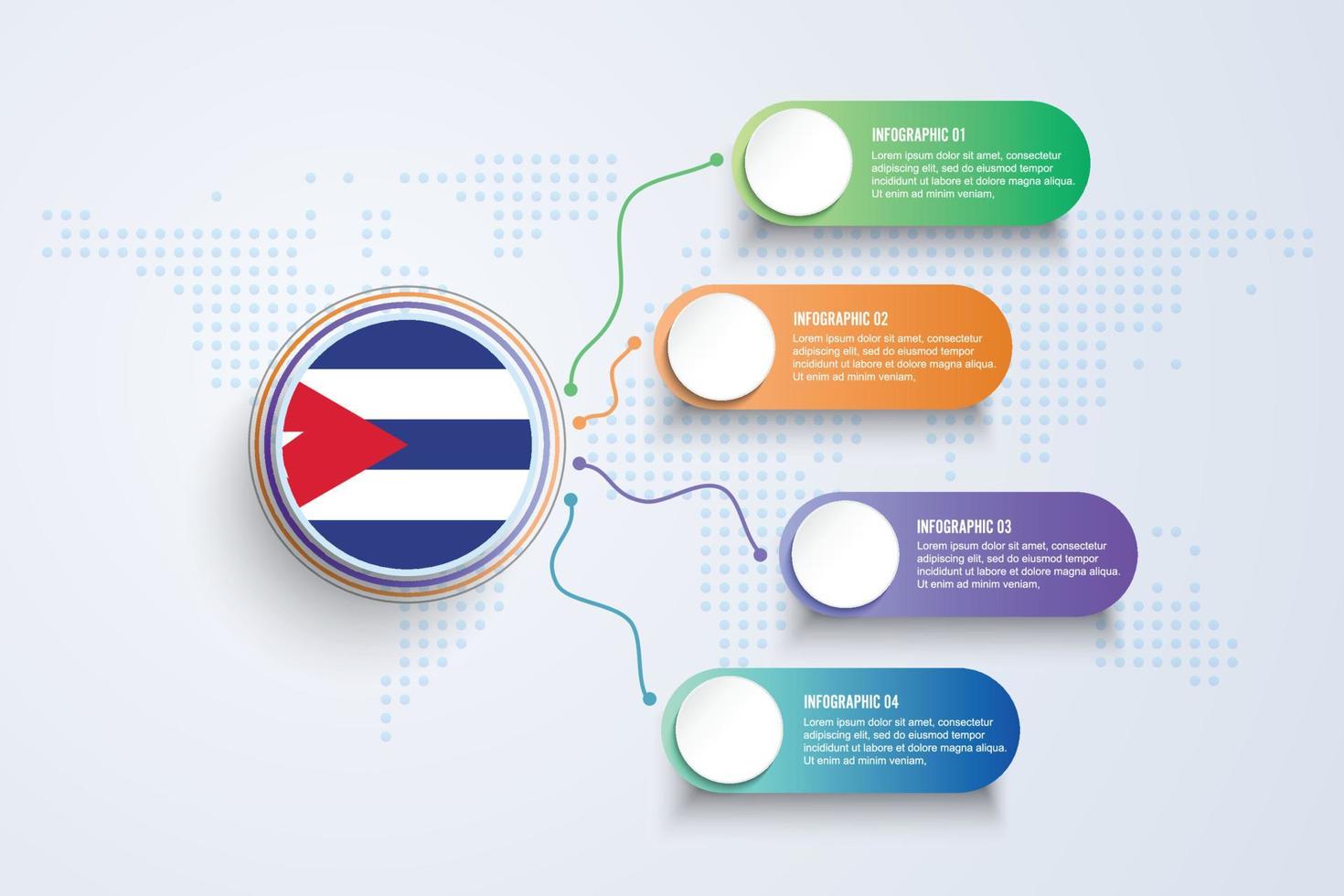 INFOGRAPHIC 01
Lorem ipsum dolor sit amet, consectetur adipiscing elit, sed do eiusmod tempor incididunt ut labore et dolore magna aliqua. Ut enim ad minim veniam,

INFOGRAPHIC 02
Lorem ipsum dolor sit amet, consectetur adipiscing elit, sed do eiusmod tempor incididunt ut labore et dolore magna aliqua. Ut enim ad minim veniam,

INFOGRAPHIC 03
Lorem ipsum dolor sit amet, consectetur adipiscing elit, sed do eiusmod tempor incididunt ut labore et dolore magna aliqua. Ut enim ad minim veniam,

INFOGRAPHIC 04
Lorem ipsum dolor sit amet, consectetur adipiscing elit, sed do eiusmod tempor incididunt ut labore et dolore magna aliqua. Ut enim ad minim veniam,