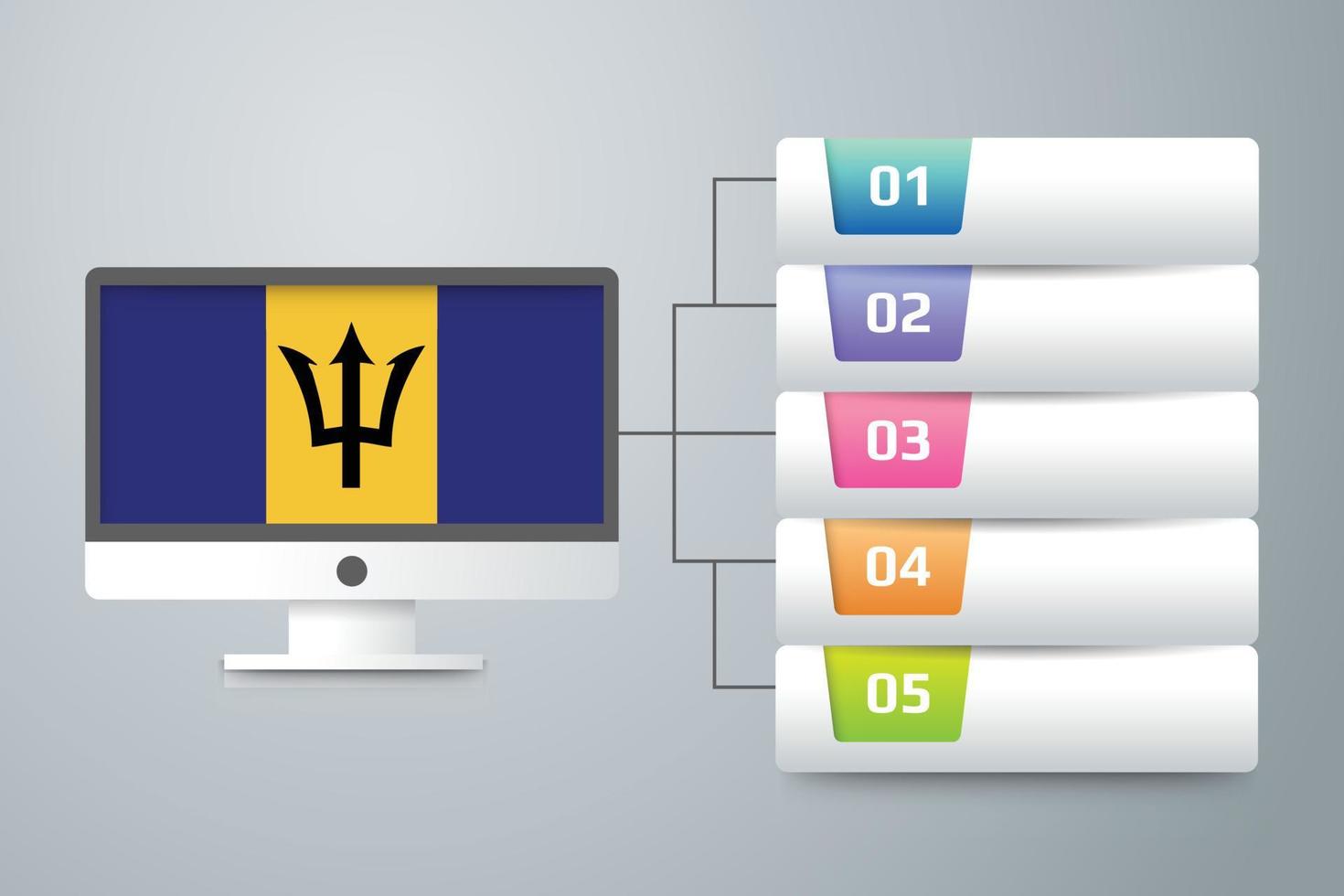 01

02

03

04

05