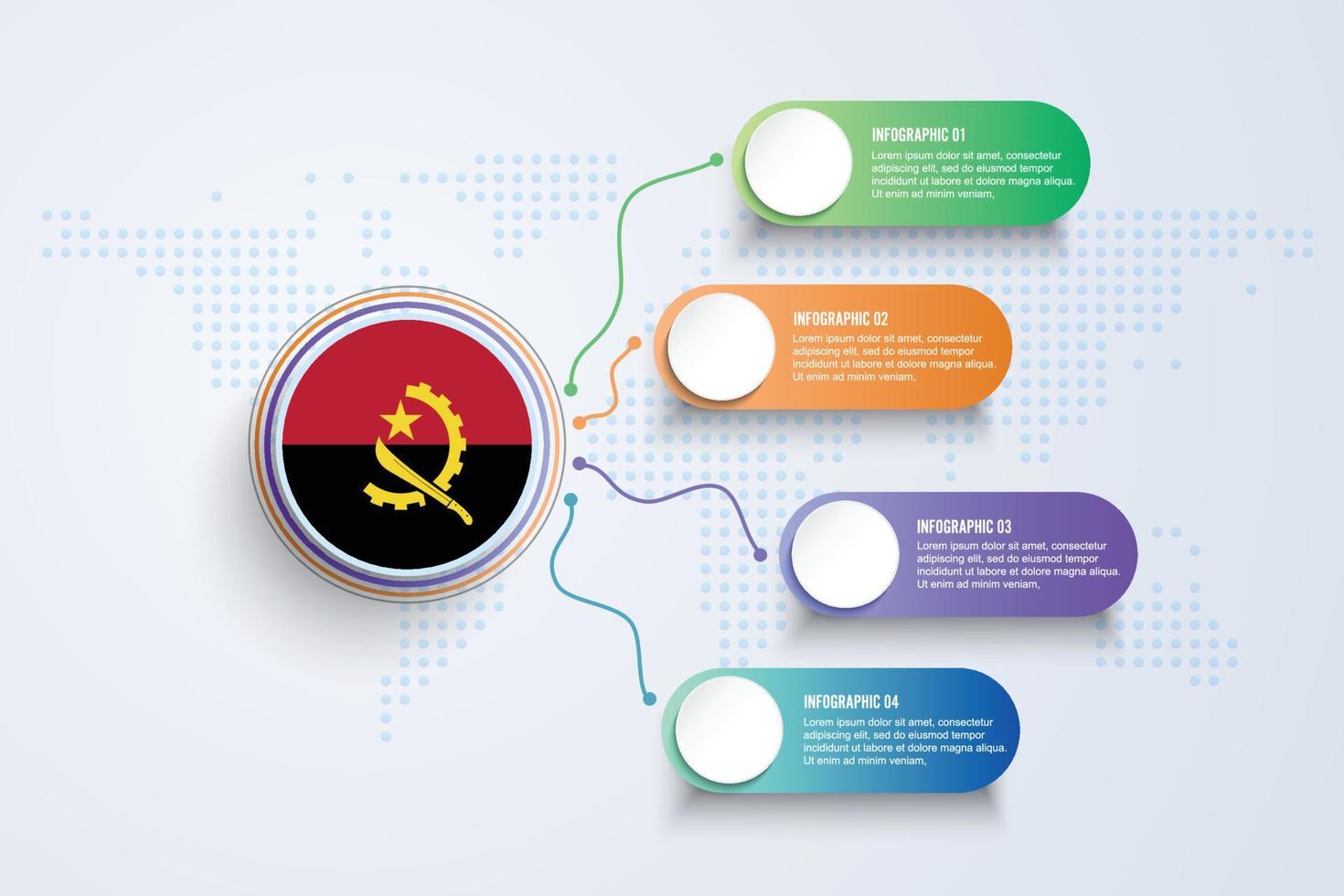 INFOGRAPHIC 01
Lorem ipsum dolor sit amet, consectetur adipiscing elit, sed do eiusmod tempor incididunt ut labore et dolore magna aliqua. Ut enim ad minim veniam,

INFOGRAPHIC 02
Lorem ipsum dolor sit amet, consectetur adipiscing elit, sed do eiusmod tempor incididunt ut labore et dolore magna aliqua. Ut enim ad minim veniam,

INFOGRAPHIC 03
Lorem ipsum dolor sit amet, consectetur adipiscing elit, sed do eiusmod tempor incididunt ut labore et dolore magna aliqua. Ut enim ad minim veniam,

INFOGRAPHIC 04
Lorem ipsum dolor sit amet, consectetur adipiscing elit, sed do eiusmod tempor incididunt ut labore et dolore magna aliqua. Ut enim ad minim veniam,