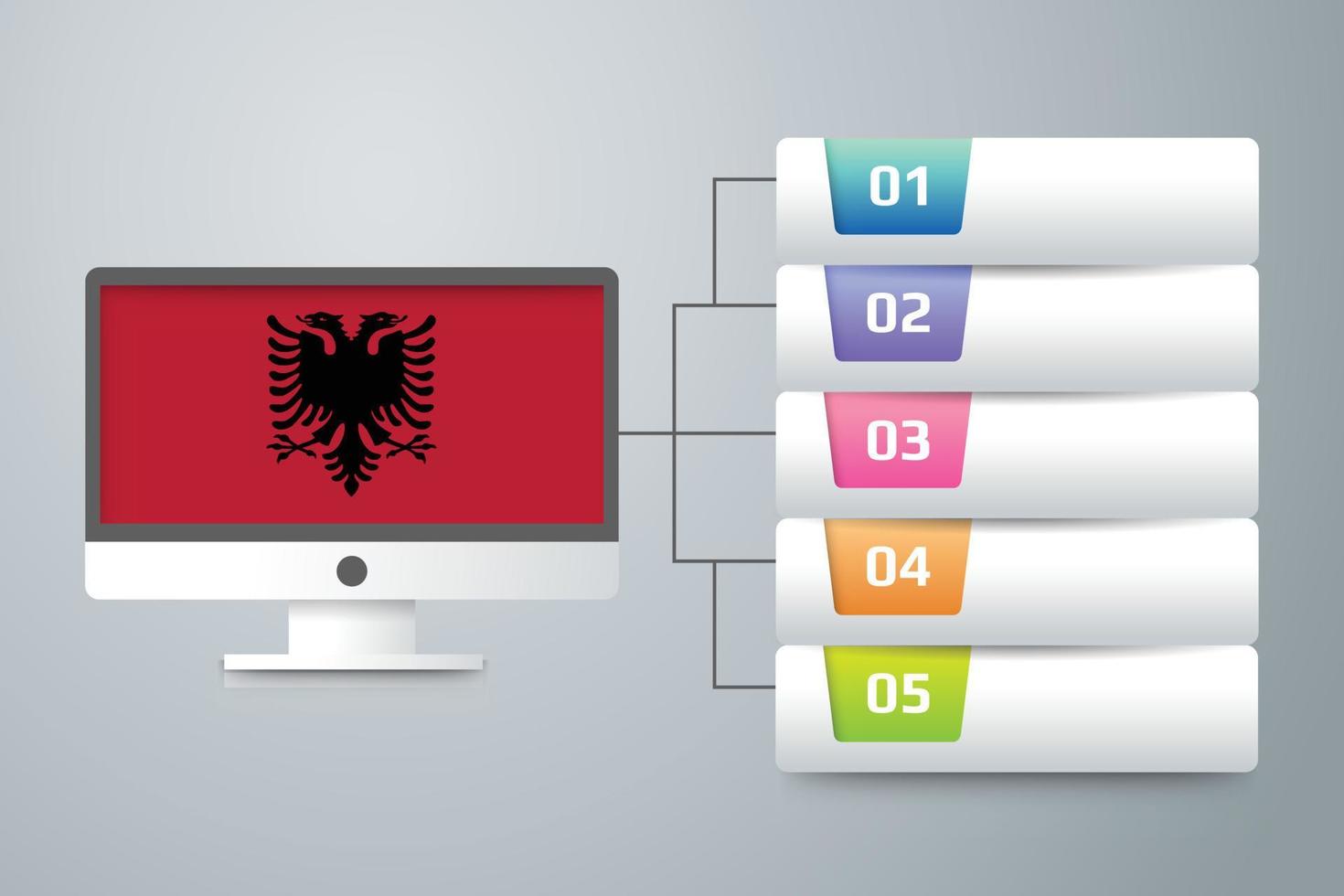 01
02
03
04
05