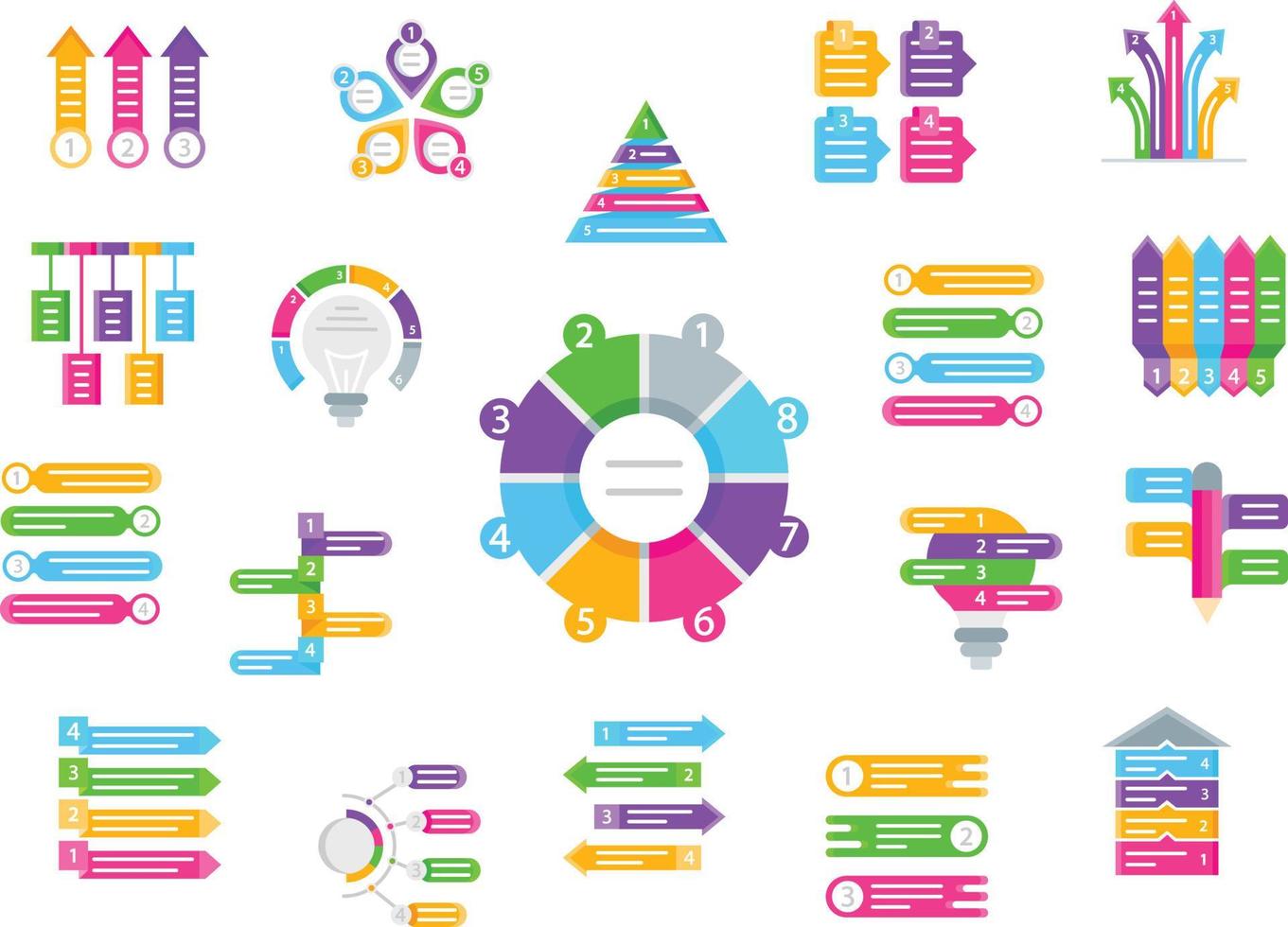 1 2 3

1 2 3 4 5

1 2 3 4 5

1 2 3 4

1 2 3 4 5

1 2 3 4 5 6

2 1 3 8 4 7 5 6

1 2 3 4

1 2 3 4 5

1 2 3 4

1 2 3 4

1 2 3 4

4 3 2 1

1 2 3 4

1 2 3 4

1 2 3

4 3 2 1