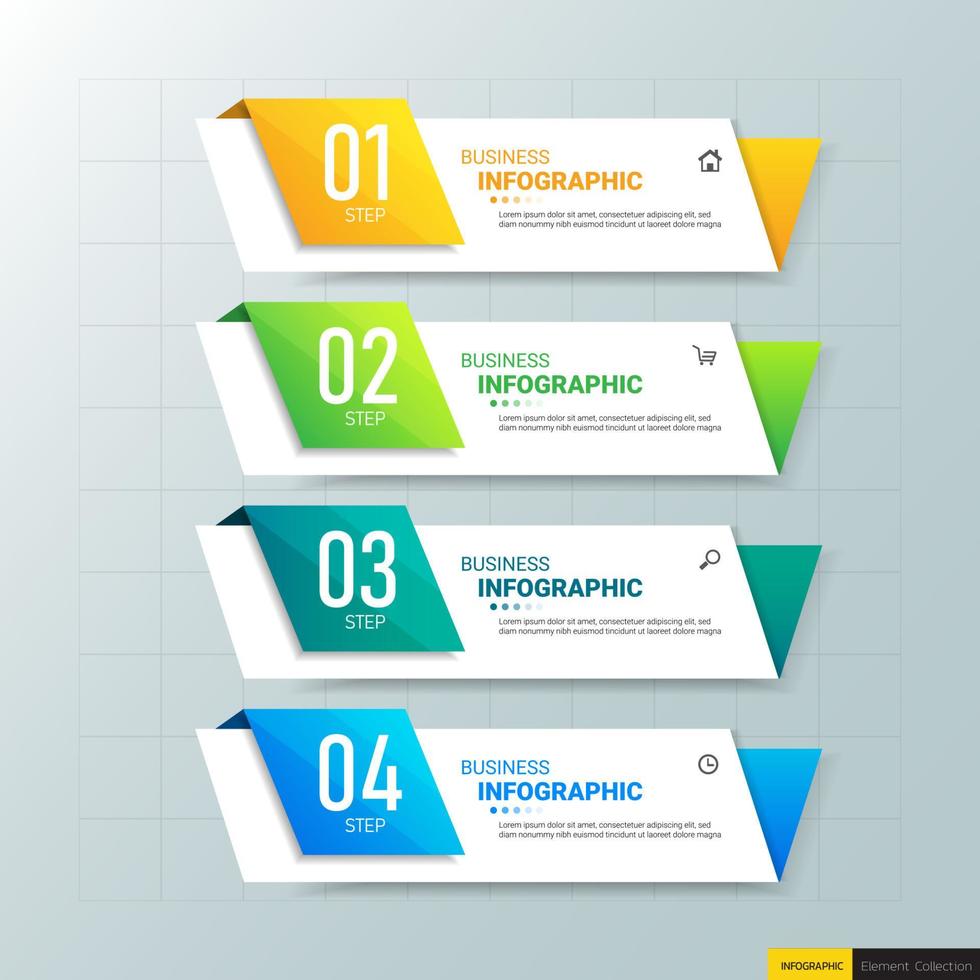 01
STEP

BUSINESS
INFOGRAPHIC

Lorem ipsum dolor sit amet, consectetuer adipiscing elit, sed diam nonummy nibh euismod tincidunt ut laoreet dolore magna

02
STEP

BUSINESS
INFOGRAPHIC

Lorem ipsum dolor sit amet, consectetuer adipiscing elit, sed diam nonummy nibh euismod tincidunt ut laoreet dolore magna

03
STEP

BUSINESS
INFOGRAPHIC

Lorem ipsum dolor sit amet, consectetuer adipiscing elit, sed diam nonummy nibh euismod tincidunt ut laoreet dolore magna

04
STEP

BUSINESS
INFOGRAPHIC

Lorem ipsum dolor sit amet, consectetuer adipiscing elit, sed diam nonummy nibh euismod tincidunt ut laoreet dolore magna

INFOGRAPHIC Element Collection