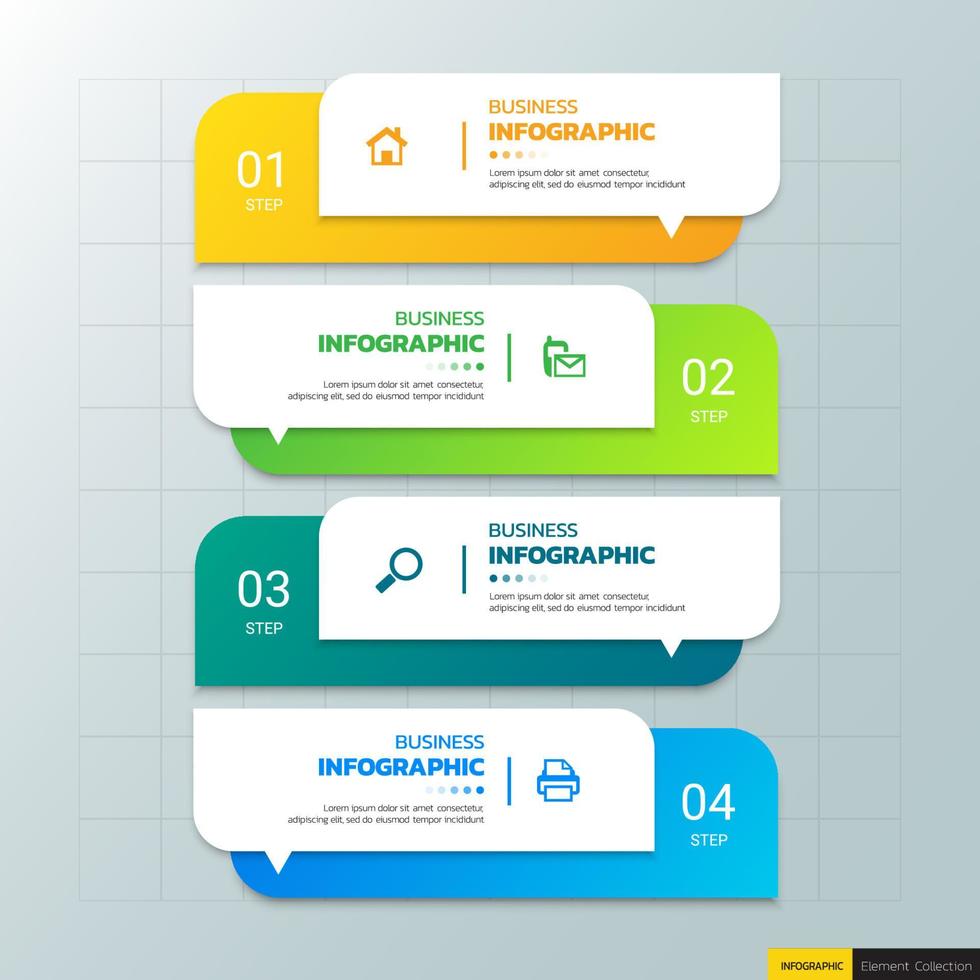 01
STEP

BUSINESS
INFOGRAPHIC

Lorem ipsum dolor sit amet consectetur, adipiscing elit, sed do eiusmod tempor incididunt

BUSINESS
INFOGRAPHIC

Lorem ipsum dolor sit amet consectetur, adipiscing elit, sed do eiusmod tempor incididunt

02
STEP

03
STEP

BUSINESS
INFOGRAPHIC

Lorem ipsum dolor sit amet consectetur, adipiscing elit, sed do eiusmod tempor incididunt

BUSINESS
INFOGRAPHIC

Lorem ipsum dolor sit amet consectetur, adipiscing elit, sed do eiusmod tempor incididunt

04
STEP

INFOGRAPHIC Element Collection