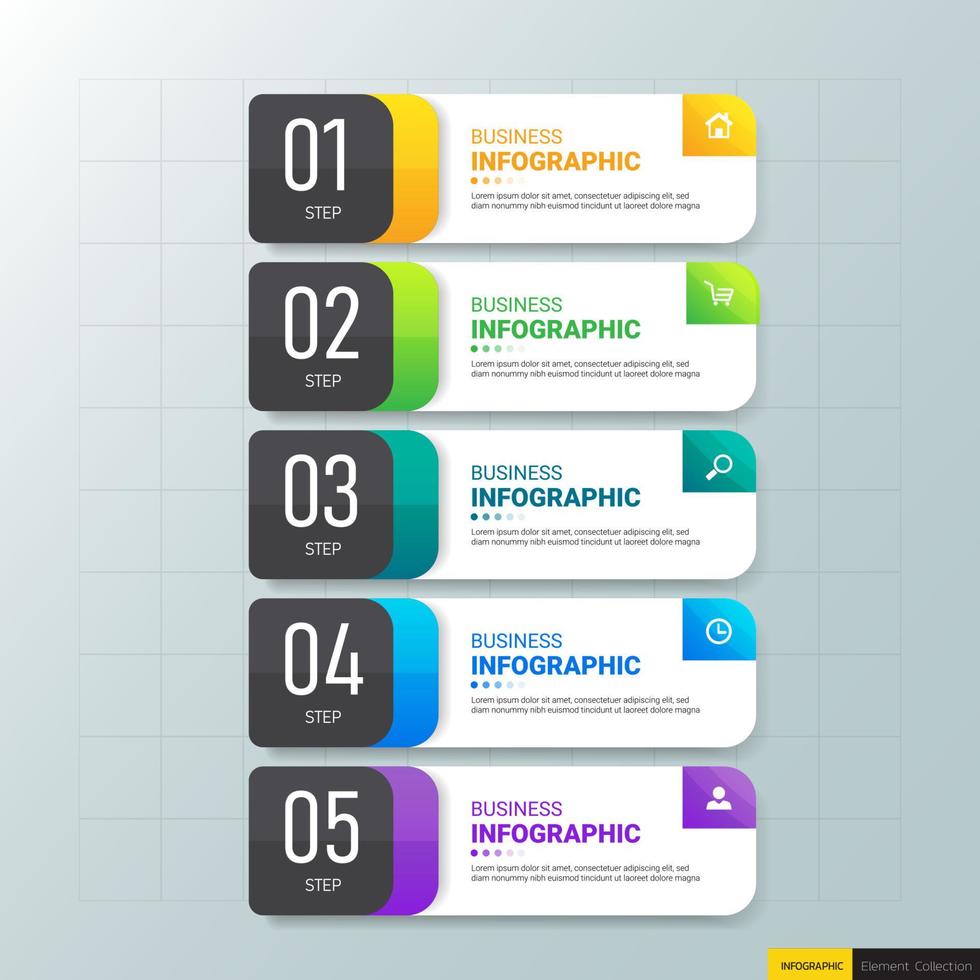 01
STEP

BUSINESS
INFOGRAPHIC
Lorem ipsum dolor sit amet, consectetuer adipiscing elit, sed diam nonummy nibh euismod tincidunt ut laoreet dolore magna

02
STEP

BUSINESS
INFOGRAPHIC
Lorem ipsum dolor sit amet, consectetuer adipiscing elit, sed diam nonummy nibh euismod tincidunt ut laoreet dolore magna

03
STEP

BUSINESS
INFOGRAPHIC
Lorem ipsum dolor sit amet, consectetuer adipiscing elit, sed diam nonummy nibh euismod tincidunt ut laoreet dolore magna

04
STEP

BUSINESS
INFOGRAPHIC
Lorem ipsum dolor sit amet, consectetuer adipiscing elit, sed diam nonummy nibh euismod tincidunt ut laoreet dolore magna

05
STEP

BUSINESS
INFOGRAPHIC
Lorem ipsum dolor sit amet, consectetuer adipiscing elit, sed diam nonummy nibh euismod tincidunt ut laoreet dolore magna

INFOGRAPHIC Element Collection