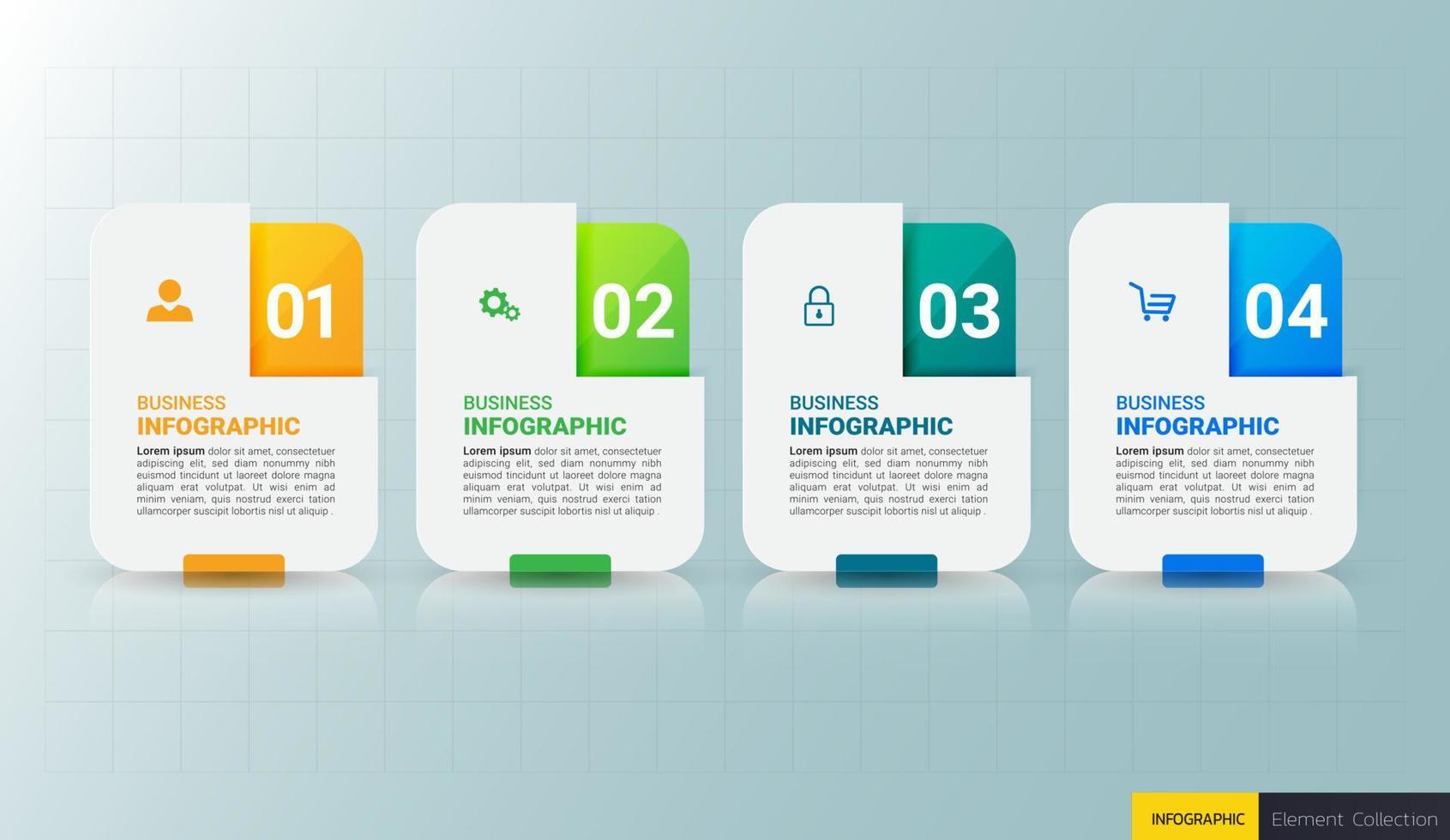 01

BUSINESS
INFOGRAPHIC

Lorem ipsum dolor sit amet, consectetuer adipiscing elit, sed diam nonummy nibh euismod tincidunt ut laoreet dolore magna aliquam erat volutpat. Ut wisi enim ad minim veniam, quis nostrud exerci tation ullamcorper suscipit lobortis nisl ut aliquip .

02

BUSINESS
INFOGRAPHIC

Lorem ipsum dolor sit amet, consectetuer adipiscing elit, sed diam nonummy nibh euismod tincidunt ut laoreet dolore magna aliquam erat volutpat. Ut wisi enim ad minim veniam, quis nostrud exerci tation ullamcorper suscipit lobortis nisl ut aliquip .

03

BUSINESS
INFOGRAPHIC

Lorem ipsum dolor sit amet, consectetuer adipiscing elit, sed diam nonummy nibh euismod tincidunt ut laoreet dolore magna aliquam erat volutpat. Ut wisi enim ad minim veniam, quis nostrud exerci tation ullamcorper suscipit lobortis nisl ut aliquip .

04

BUSINESS
INFOGRAPHIC

Lorem ipsum dolor sit amet, consectetuer adipiscing elit, sed diam nonummy nibh euismod tincidunt ut laoreet dolore magna aliquam erat volutpat. Ut wisi enim ad minim veniam, quis nostrud exerci tation ullamcorper suscipit lobortis nisl ut aliquip .

INFOGRAPHIC Element Collection