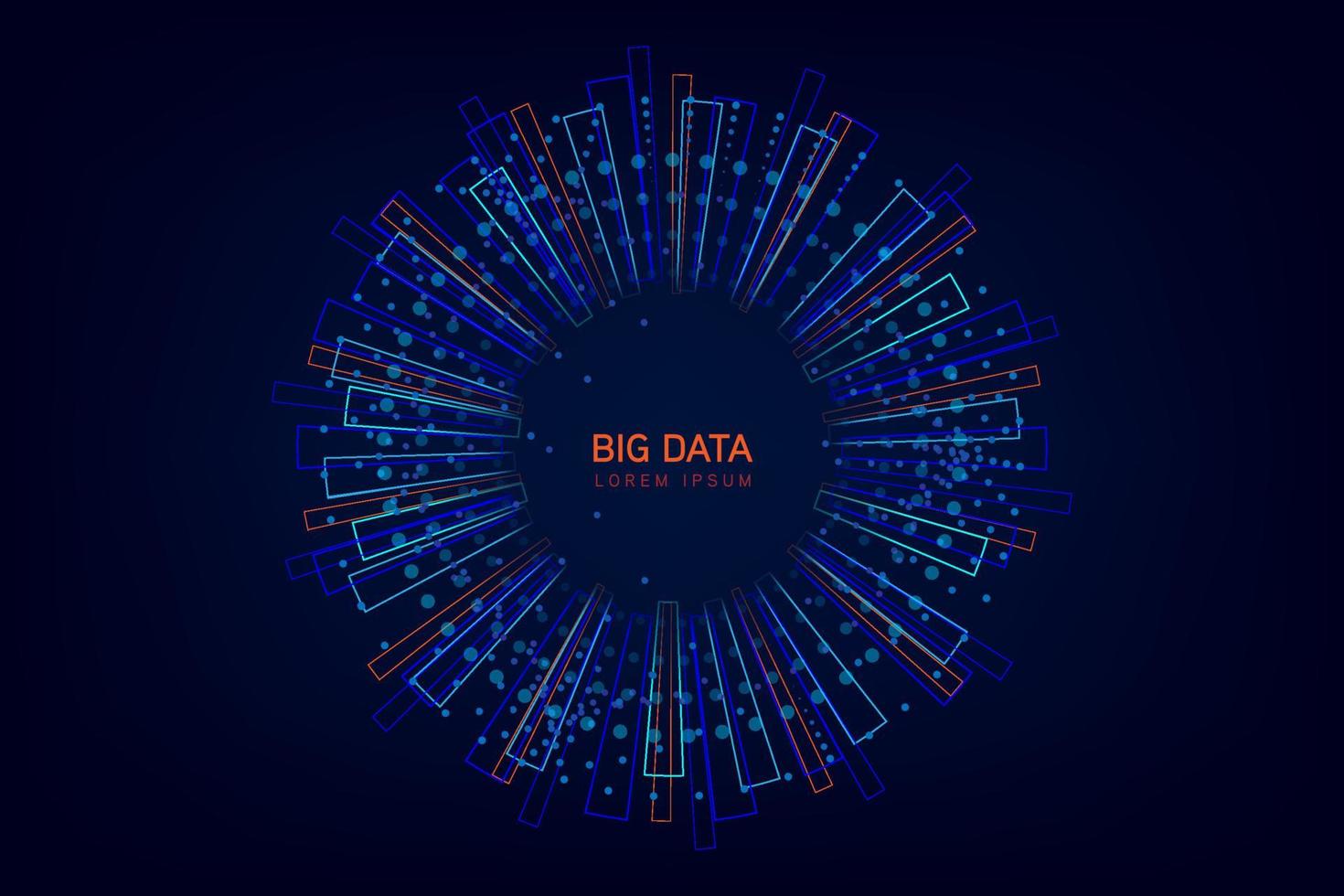 BIG DATA
LOREM IPSUM