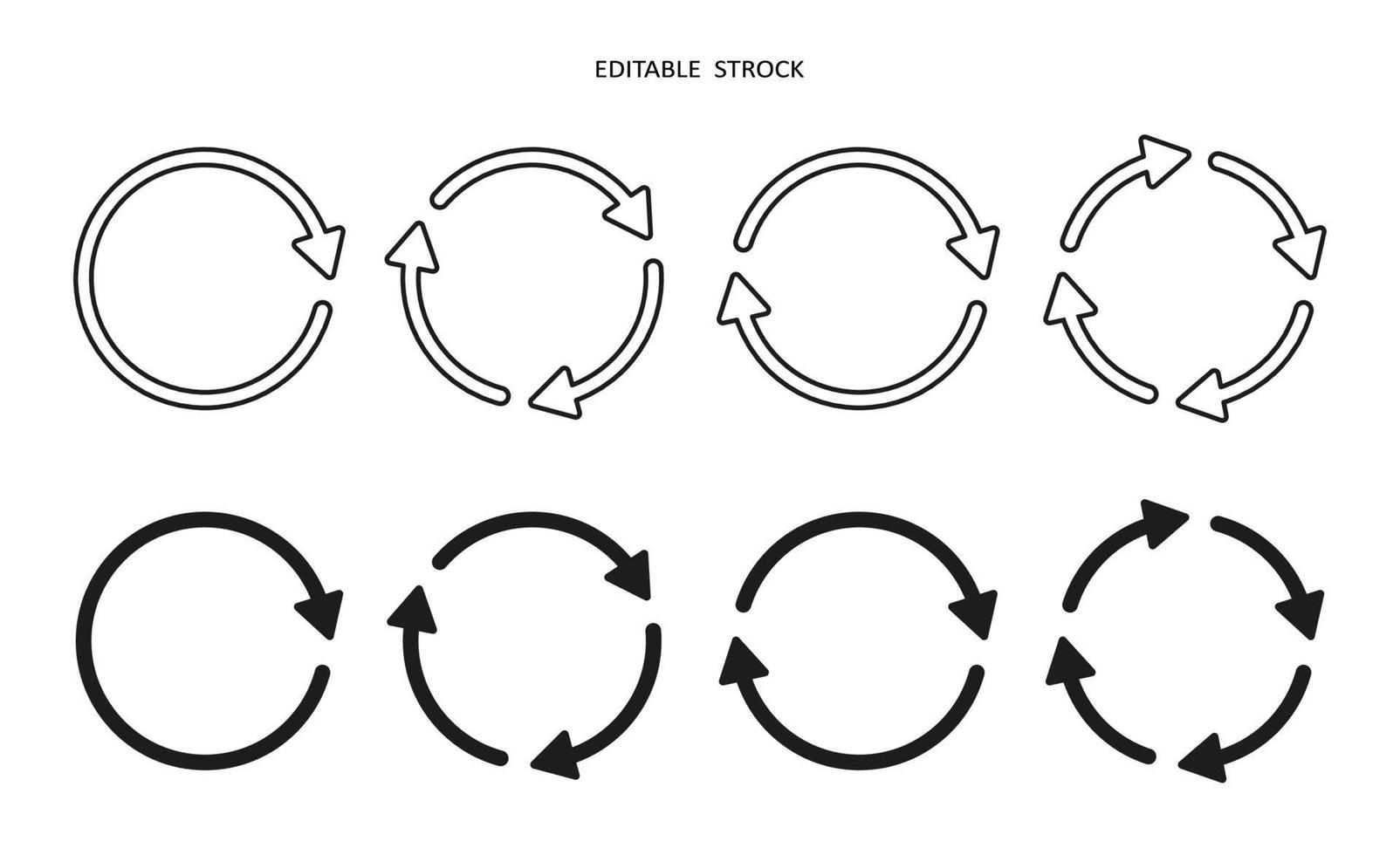 EDITABLE STROCK