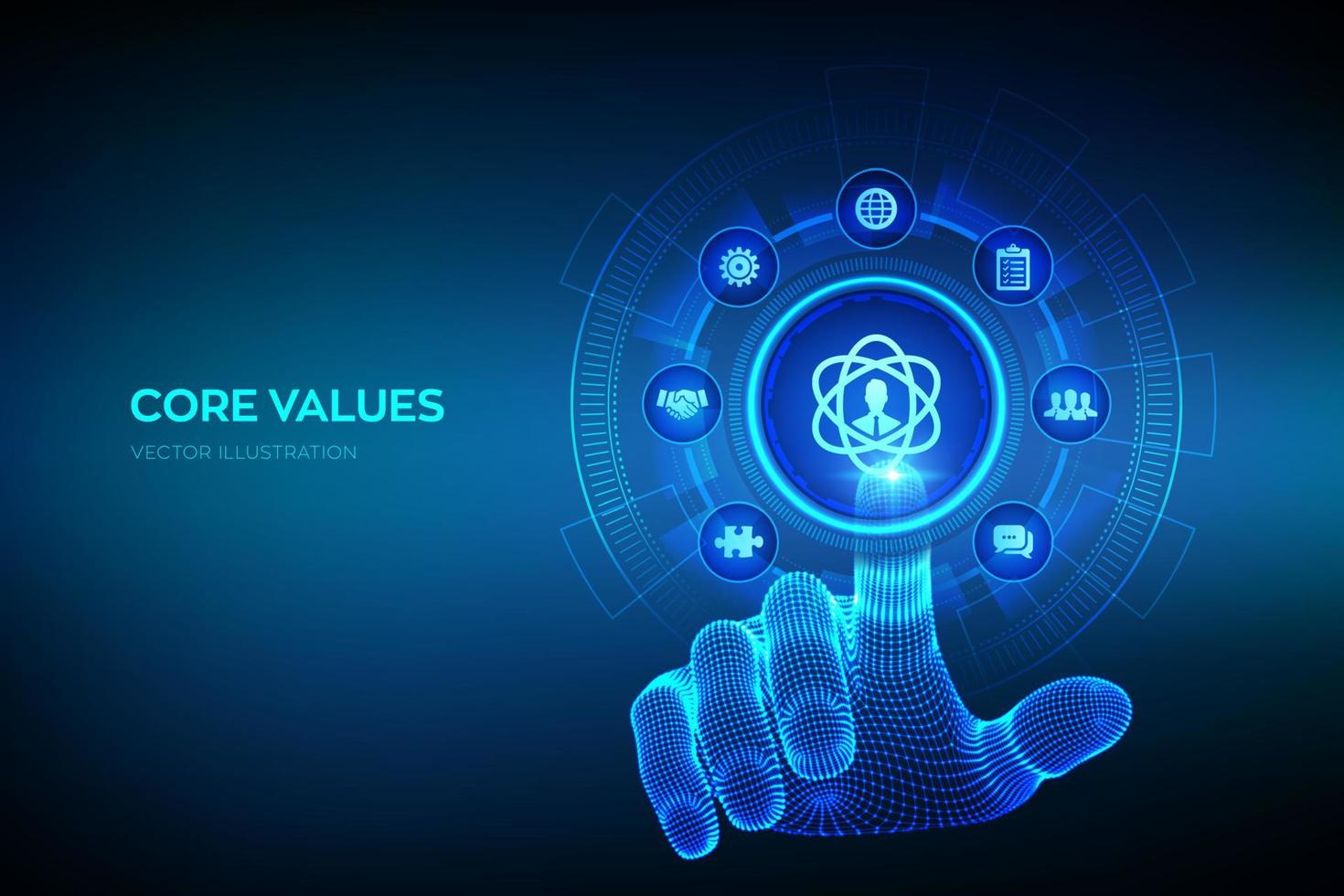 CORE VALUES

VECTOR ILLUSTRATION