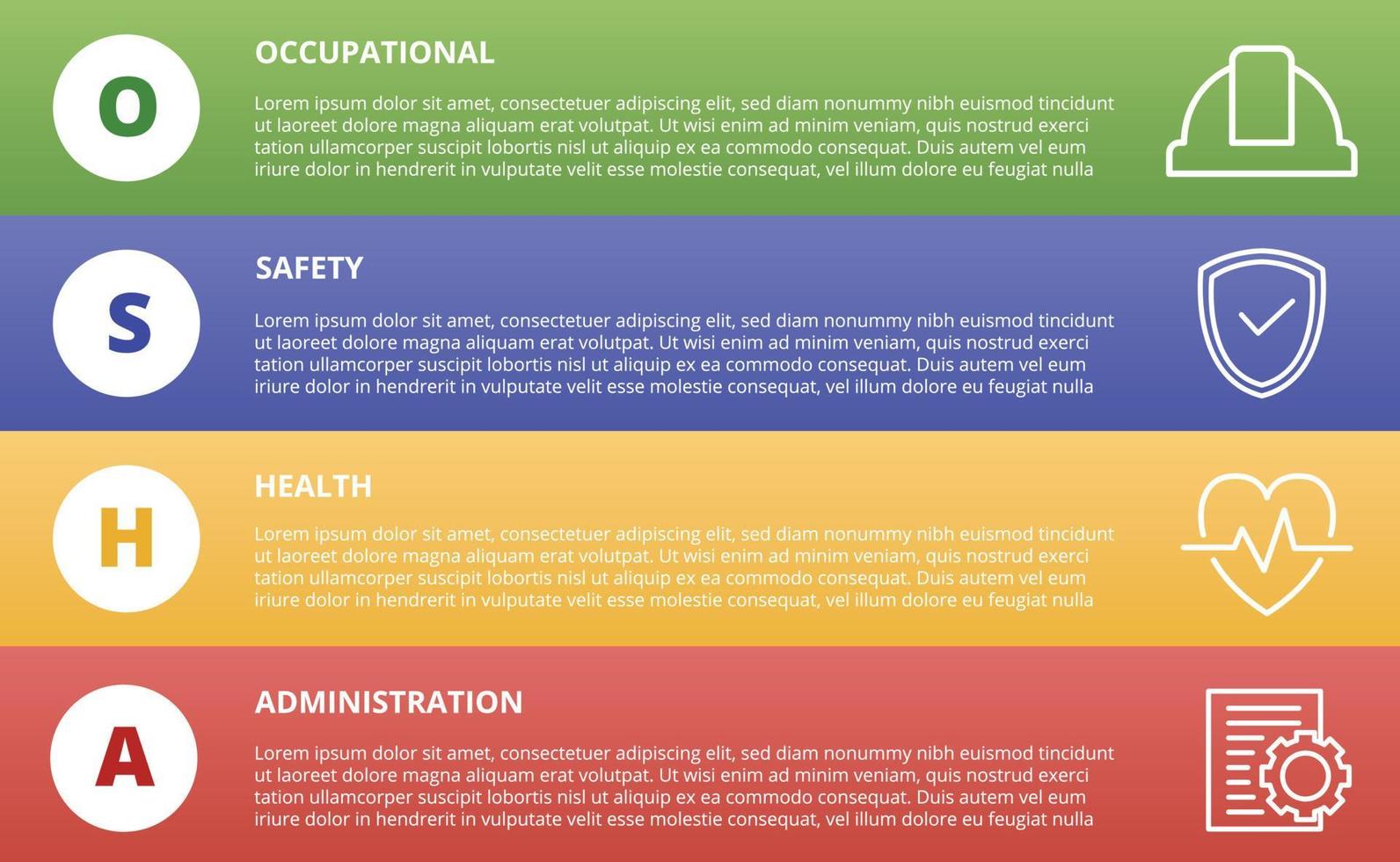 O

OCCUPATIONAL

Lorem ipsum dolor sit amet, consectetuer adipiscing elit, sed diam nonummy nibh euismod tincidunt ut laoreet dolore magna aliquam erat volutpat. Ut wisi enim ad minim veniam, quis nostrud exerci tation ullamcorper suscipit lobortis nisl ut aliquip ex ea commodo consequat. Duis autem vel eum iriure dolor in hendrerit in vulputate velit esse molestie consequat, vel illum dolore eu feugiat nulla

S

SAFETY

Lorem ipsum dolor sit amet, consectetuer adipiscing elit, sed diam nonummy nibh euismod tincidunt ut laoreet dolore magna aliquam erat volutpat. Ut wisi enim ad minim veniam, quis nostrud exerci tation ullamcorper suscipit lobortis nisl ut aliquip ex ea commodo consequat. Duis autem vel eum iriure dolor in hendrerit in vulputate velit esse molestie consequat, vel illum dolore eu feugiat nulla

H

HEALTH

Lorem ipsum dolor sit amet, consectetuer adipiscing elit, sed diam nonummy nibh euismod tincidunt ut laoreet dolore magna aliquam erat volutpat. Ut wisi enim ad minim veniam, quis nostrud exerci tation ullamcorper suscipit lobortis nisl ut aliquip ex ea commodo consequat. Duis autem vel eum iriure dolor in hendrerit in vulputate velit esse molestie consequat, vel illum dolore eu feugiat nulla

A

ADMINISTRATION

Lorem ipsum dolor sit amet, consectetuer adipiscing elit, sed diam nonummy nibh euismod tincidunt ut laoreet dolore magna aliquam erat volutpat. Ut wisi enim ad minim veniam, quis nostrud exerci tation ullamcorper suscipit lobortis nisl ut aliquip ex ea commodo consequat. Duis autem vel eum iriure dolor in hendrerit in vulputate velit esse molestie consequat, vel illum dolore eu feugiat nulla