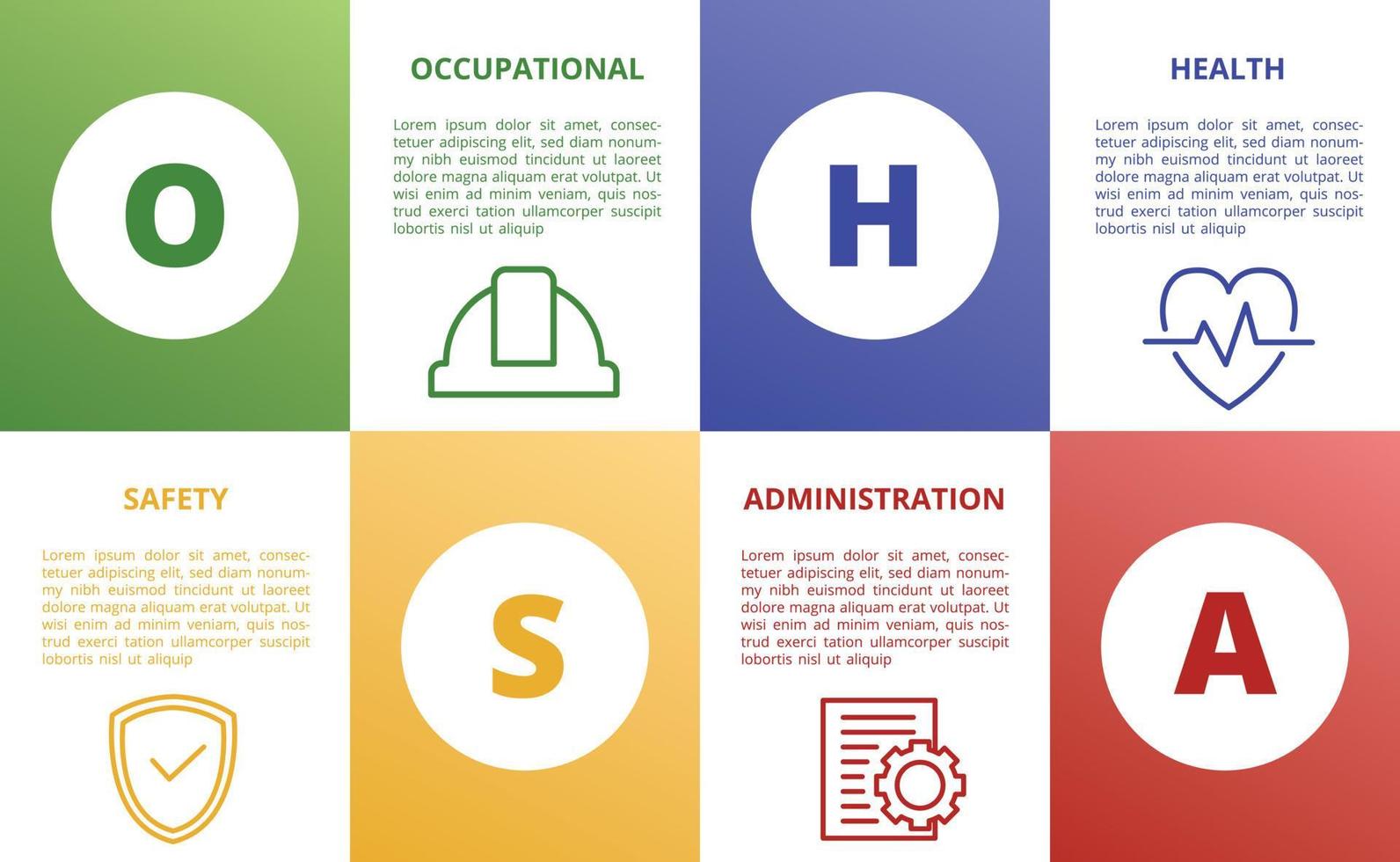 O

OCCUPATIONAL

Lorem ipsum dolor sit amet, consectetuer adipiscing elit, sed diam nonummy nibh euismod tincidunt ut laoreet dolore magna aliquam erat volutpat. Ut wisi enim ad minim veniam, quis nostrud exerci tation ullamcorper suscipit lobortis nisl ut aliquip

H

HEALTH

Lorem ipsum dolor sit amet, consectetuer adipiscing elit, sed diam nonummy nibh euismod tincidunt ut laoreet dolore magna aliquam erat volutpat. Ut wisi enim ad minim veniam, quis nostrud exerci tation ullamcorper suscipit lobortis nisl ut aliquip

SAFETY

Lorem ipsum dolor sit amet, consectetuer adipiscing elit, sed diam nonummy nibh euismod tincidunt ut laoreet dolore magna aliquam erat volutpat. Ut wisi enim ad minim veniam, quis nostrud exerci tation ullamcorper suscipit lobortis nisl ut aliquip

S

ADMINISTRATION

Lorem ipsum dolor sit amet, consectetuer adipiscing elit, sed diam nonummy nibh euismod tincidunt ut laoreet dolore magna aliquam erat volutpat. Ut wisi enim ad minim veniam, quis nostrud exerci tation ullamcorper suscipit lobortis nisl ut aliquip

A