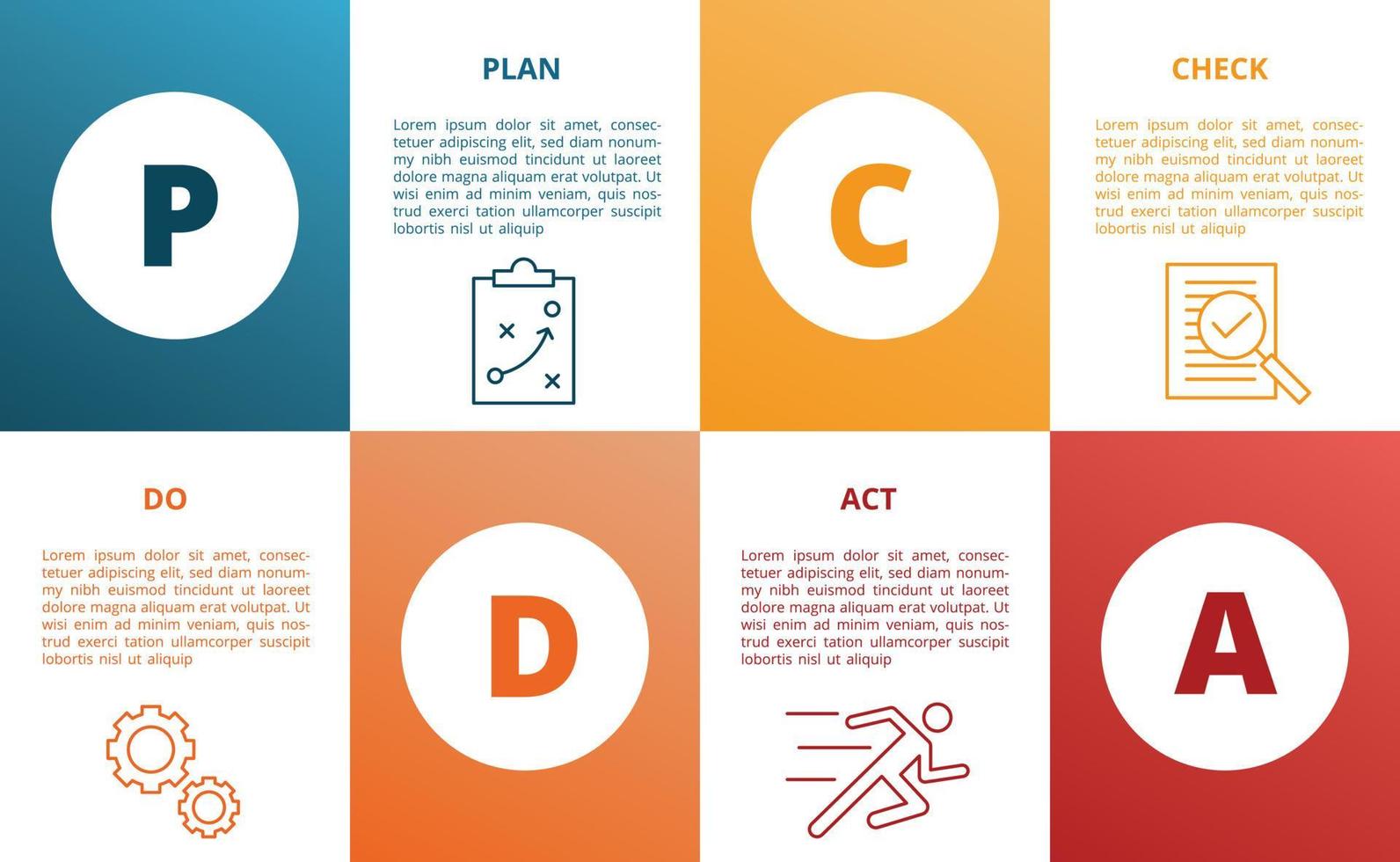 P

PLAN

Lorem ipsum dolor sit amet, consectetuer adipiscing elit, sed diam nonummy nibh euismod tincidunt ut laoreet dolore magna aliquam erat volutpat. Ut wisi enim ad minim veniam, quis nostrud exerci tation ullamcorper suscipit lobortis nisl ut aliquip

C

CHECK

Lorem ipsum dolor sit amet, consectetuer adipiscing elit, sed diam nonummy nibh euismod tincidunt ut laoreet dolore magna aliquam erat volutpat. Ut wisi enim ad minim veniam, quis nostrud exerci tation ullamcorper suscipit lobortis nisl ut aliquip

DO

Lorem ipsum dolor sit amet, consectetuer adipiscing elit, sed diam nonummy nibh euismod tincidunt ut laoreet dolore magna aliquam erat volutpat. Ut wisi enim ad minim veniam, quis nostrud exerci tation ullamcorper suscipit lobortis nisl ut aliquip

D

ACT

Lorem ipsum dolor sit amet, consectetuer adipiscing elit, sed diam nonummy nibh euismod tincidunt ut laoreet dolore magna aliquam erat volutpat. Ut wisi enim ad minim veniam, quis nostrud exerci tation ullamcorper suscipit lobortis nisl ut aliquip

A