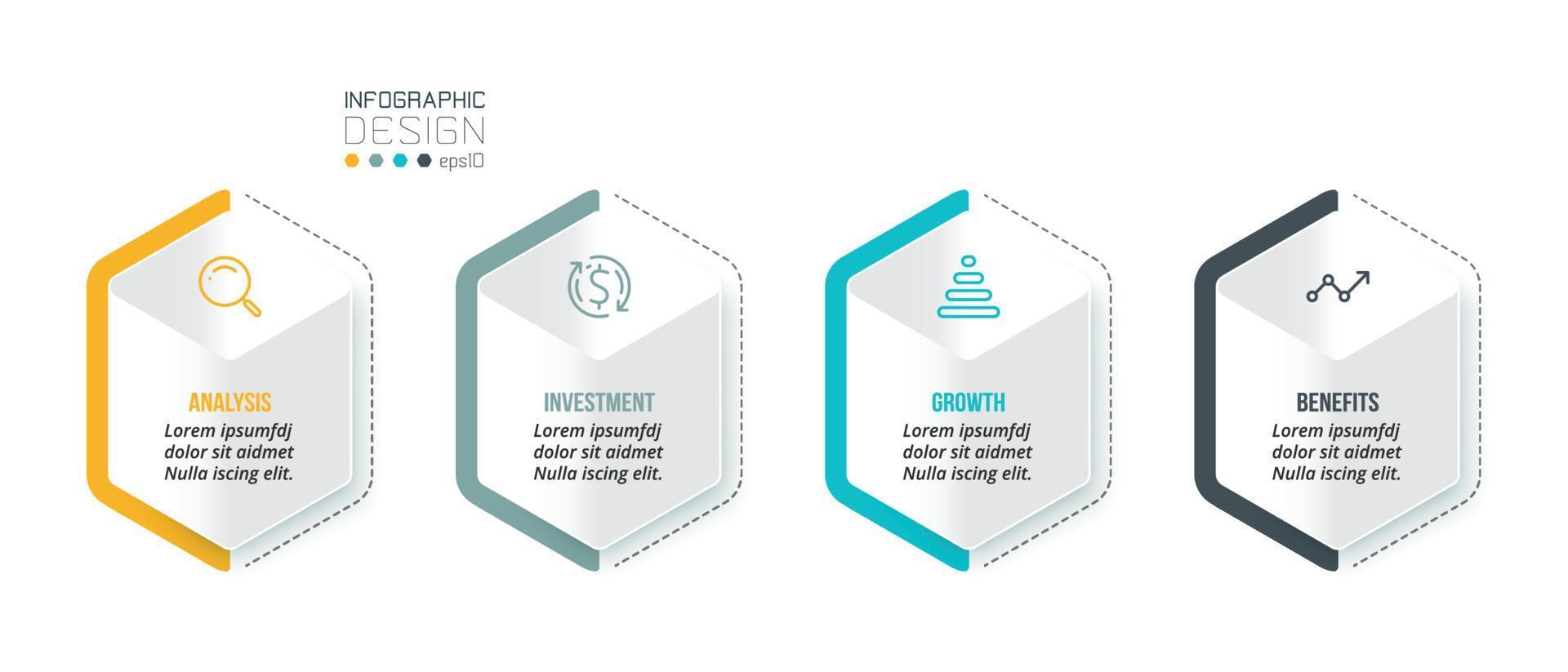 INFOGRAPHIC
DESIGN
eps10

ANALYSIS
Lorem ipsumfdj dolor sit aidmet Nulla iscing elit.

INVESTMENT
Lorem ipsumfdj dolor sit aidmet Nulla iscing elit.

GROWTH
Lorem ipsumfdj dolor sit aidmet Nulla iscing elit.

BENEFITS
Lorem ipsumfdj dolor sit aidmet Nulla iscing elit.