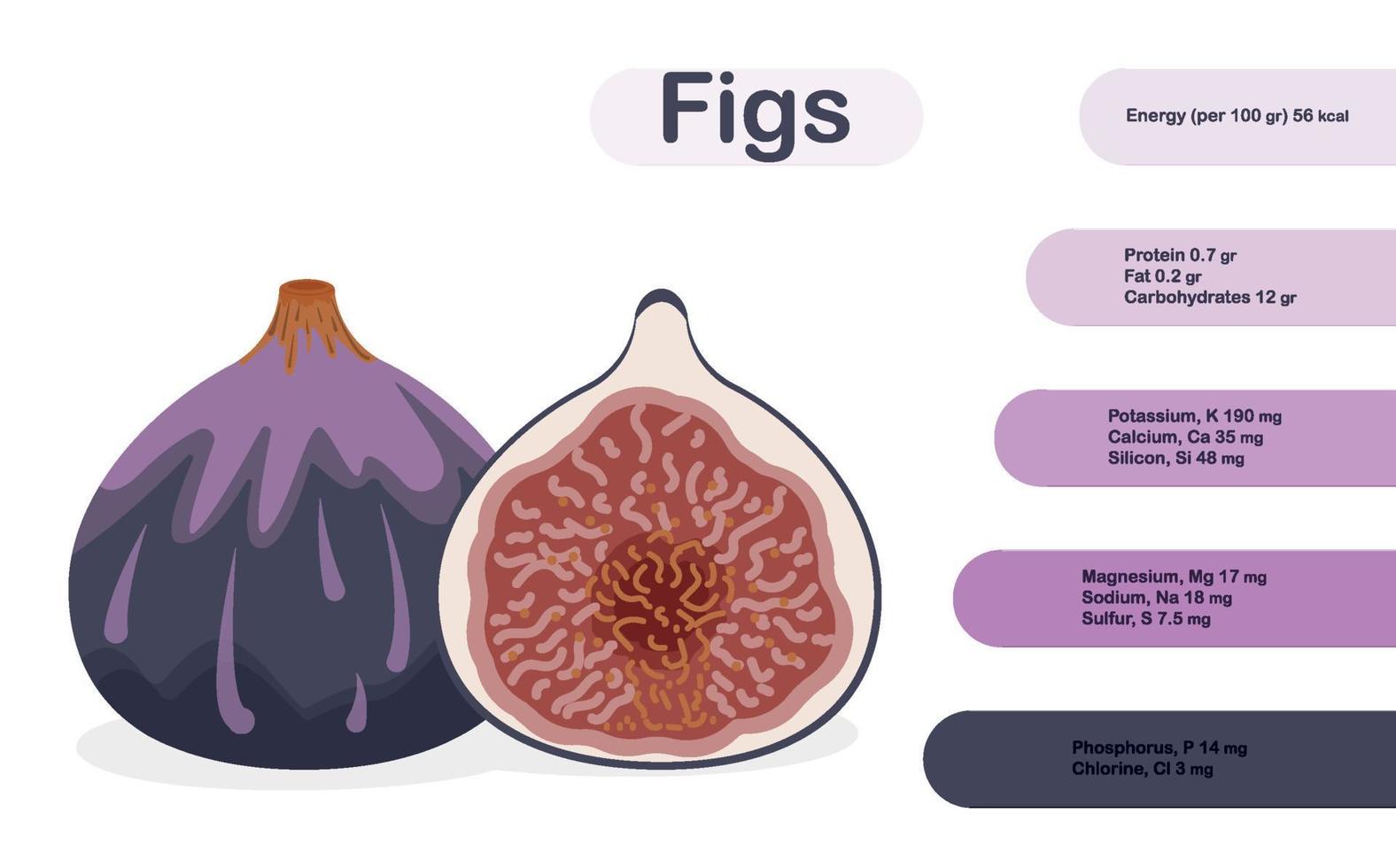 Figs

Energy (per 100 gr) 56 kcal

Protein 0.7 gr
Fat 0.2 gr
Carbohydrates 12 gr

Potassium, K 190 mg
Calcium, Ca 35 mg
Silicon, Si 48 mg

Magnesium, Mg 17 mg
Sodium, Na 18 mg
Sulfur, S 7.5 mg

Phosphorus, P 14 mg
Chlorine, Cl 3 mg