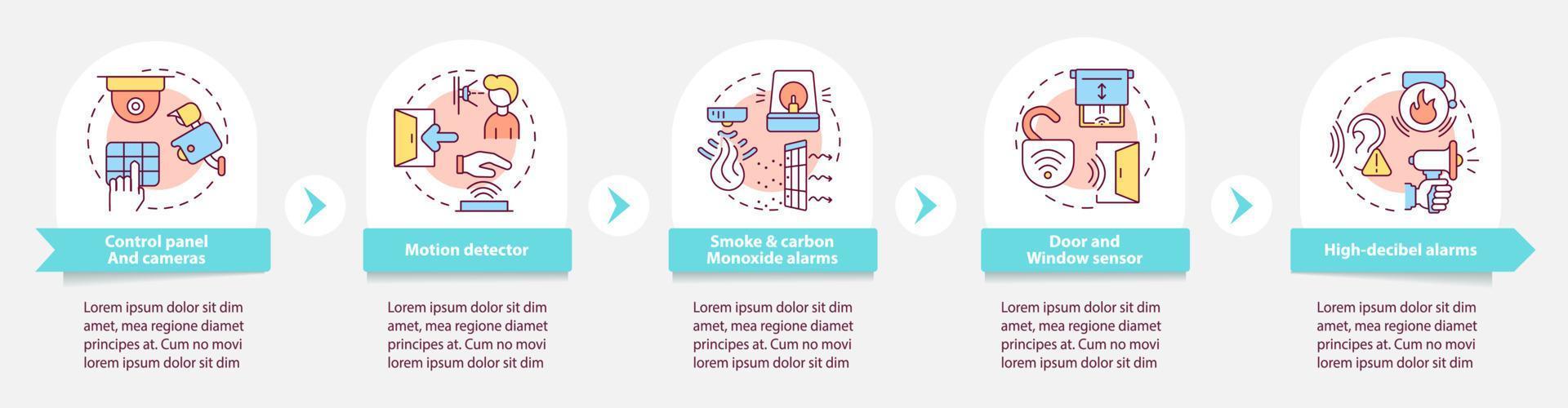 Control panel And cameras

Lorem ipsum dolor sit dim amet, mea regione diamet principes at. Cum no movi lorem ipsum dolor sit dim

Motion detector

Lorem ipsum dolor sit dim amet, mea regione diamet principes at. Cum no movi lorem ipsum dolor sit dim

Smoke & carbon Monoxide alarms

Lorem ipsum dolor sit dim amet, mea regione diamet principes at. Cum no movi lorem ipsum dolor sit dim

Door and Window sensor

Lorem ipsum dolor sit dim amet, mea regione diamet principes at. Cum no movi lorem ipsum dolor sit dim

High-decibel alarms

Lorem ipsum dolor sit dim amet, mea regione diamet principes at. Cum no movi lorem ipsum dolor sit dim