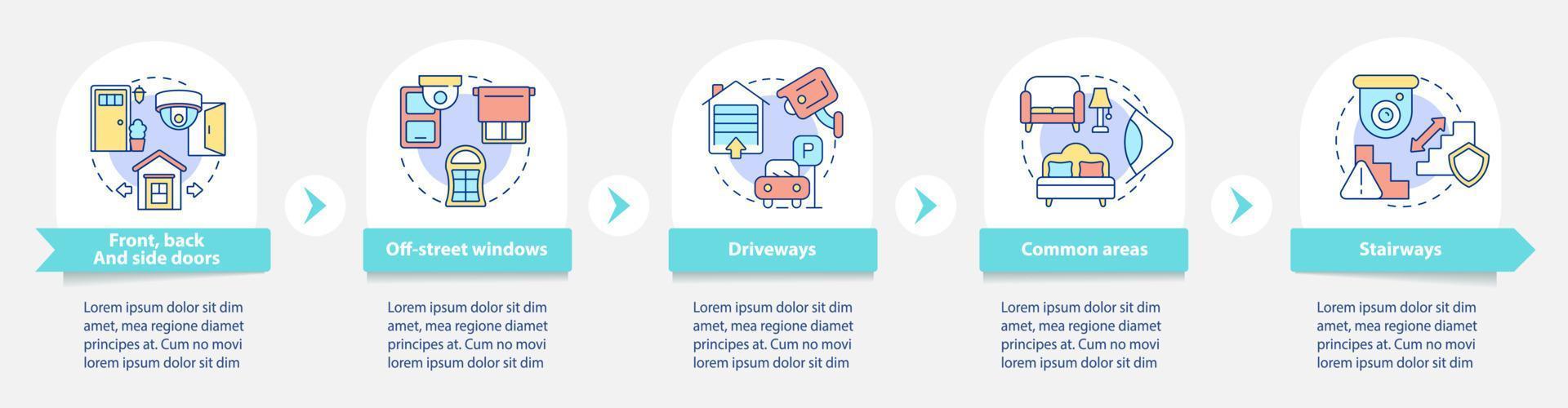 P

Front, back And side doors

Lorem ipsum dolor sit dim amet, mea regione diamet principes at. Cum no movi lorem ipsum dolor sit dim

Off-street windows

Lorem ipsum dolor sit dim amet, mea regione diamet principes at. Cum no movi lorem ipsum dolor sit dim

Driveways

Lorem ipsum dolor sit dim amet, mea regione diamet principes at. Cum no movi lorem ipsum dolor sit dim

Common areas

Lorem ipsum dolor sit dim amet, mea regione diamet principes at. Cum no movi lorem ipsum dolor sit dim

Stairways

Lorem ipsum dolor sit dim amet, mea regione diamet principes at. Cum no movi lorem ipsum dolor sit dim