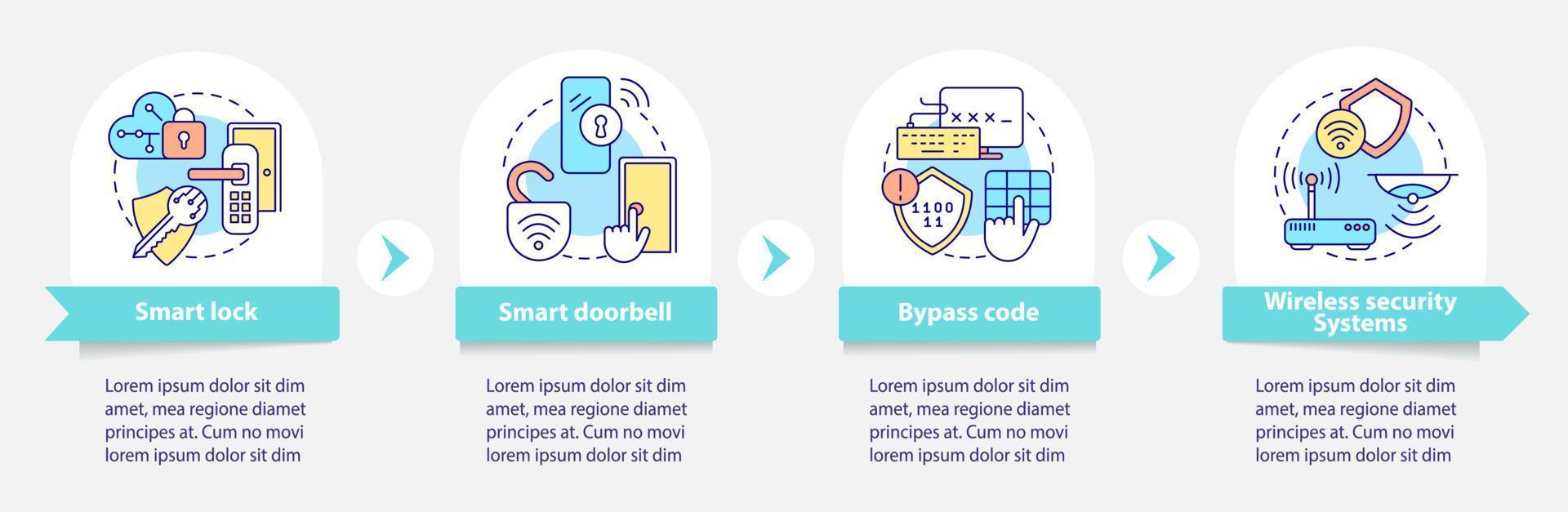 xxx_

1100
11

Smart lock

Lorem ipsum dolor sit dim amet, mea regione diamet principes at. Cum no movi lorem ipsum dolor sit dim

Smart doorbell

Lorem ipsum dolor sit dim amet, mea regione diamet principes at. Cum no movi lorem ipsum dolor sit dim

Bypass code

Lorem ipsum dolor sit dim amet, mea regione diamet principes at. Cum no movi lorem ipsum dolor sit dim

Wireless security Systems

Lorem ipsum dolor sit dim amet, mea regione diamet principes at. Cum no movi lorem ipsum dolor sit dim