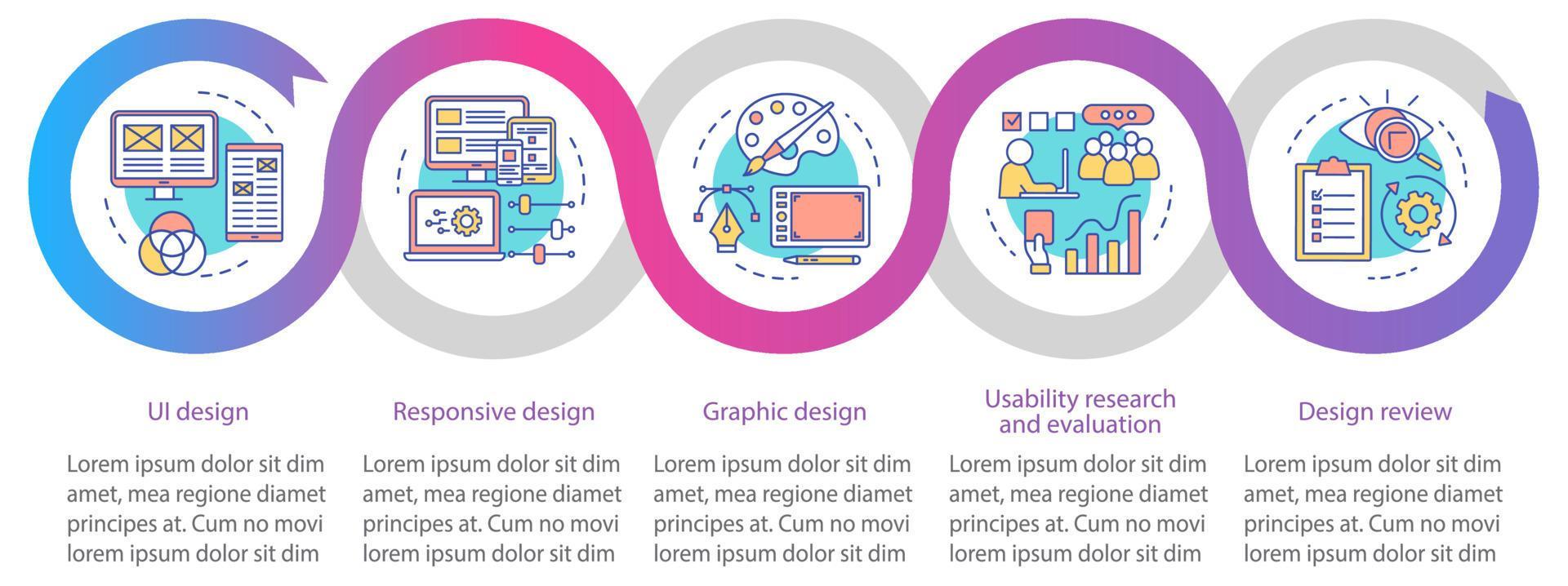 UI design

Lorem ipsum dolor sit dim amet, mea regione diamet principes at. Cum no movi lorem ipsum dolor sit dim

Responsive design

Lorem ipsum dolor sit dim amet, mea regione diamet principes at. Cum no movi lorem ipsum dolor sit dim

Graphic design

Lorem ipsum dolor sit dim amet, mea regione diamet principes at. Cum no movi lorem ipsum dolor sit dim

Usability research and evaluation

Lorem ipsum dolor sit dim amet, mea regione diamet principes at. Cum no movi lorem ipsum dolor sit dim

Design review

Lorem ipsum dolor sit dim amet, mea regione diamet principes at. Cum no movi lorem ipsum dolor sit dim