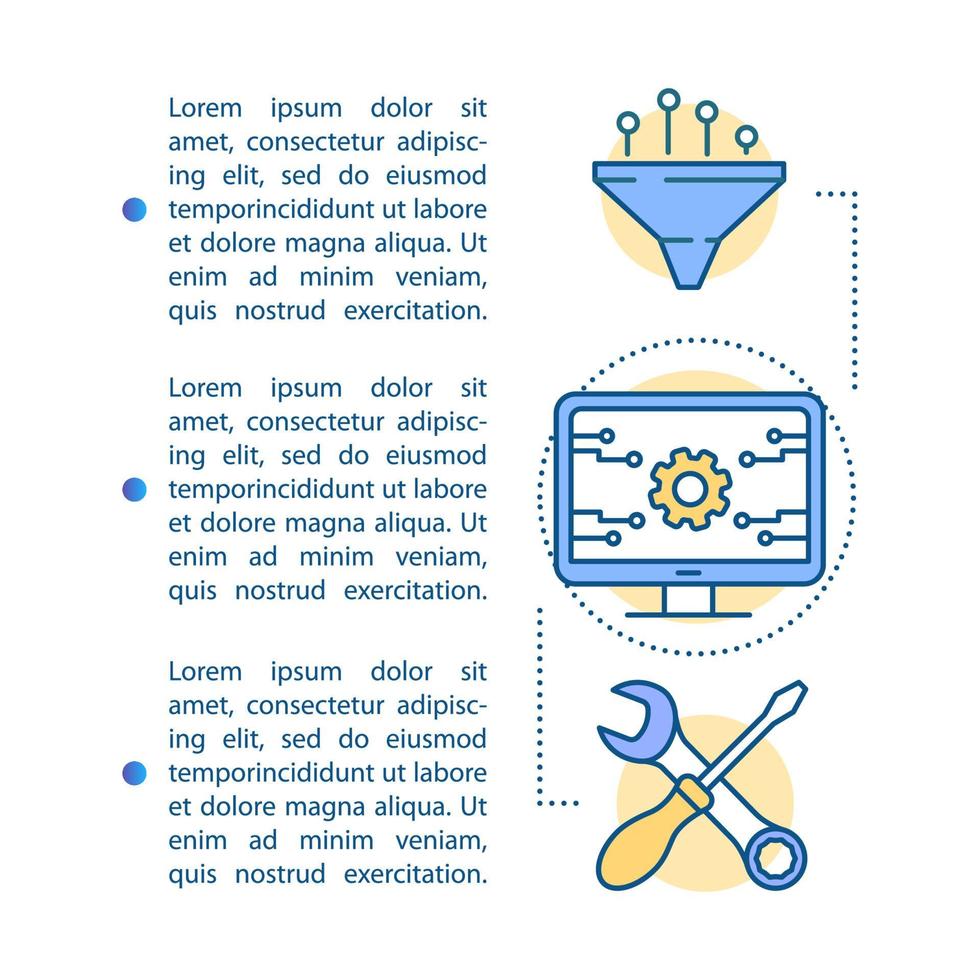 Lorem ipsum dolor sit amet, consectetur adipiscing elit, sed do eiusmod temporincididunt ut labore et dolore magna aliqua. Ut enim ad minim veniam, quis nostrud exercitation.

Lorem ipsum dolor sit amet, consectetur adipiscing elit, sed do eiusmod temporincididunt ut labore et dolore magna aliqua. Ut enim ad minim veniam, quis nostrud exercitation.

Lorem ipsum dolor sit amet, consectetur adipiscing elit, sed do eiusmod temporincididunt ut labore et dolore magna aliqua. Ut enim ad minim veniam, quis nostrud exercitation.