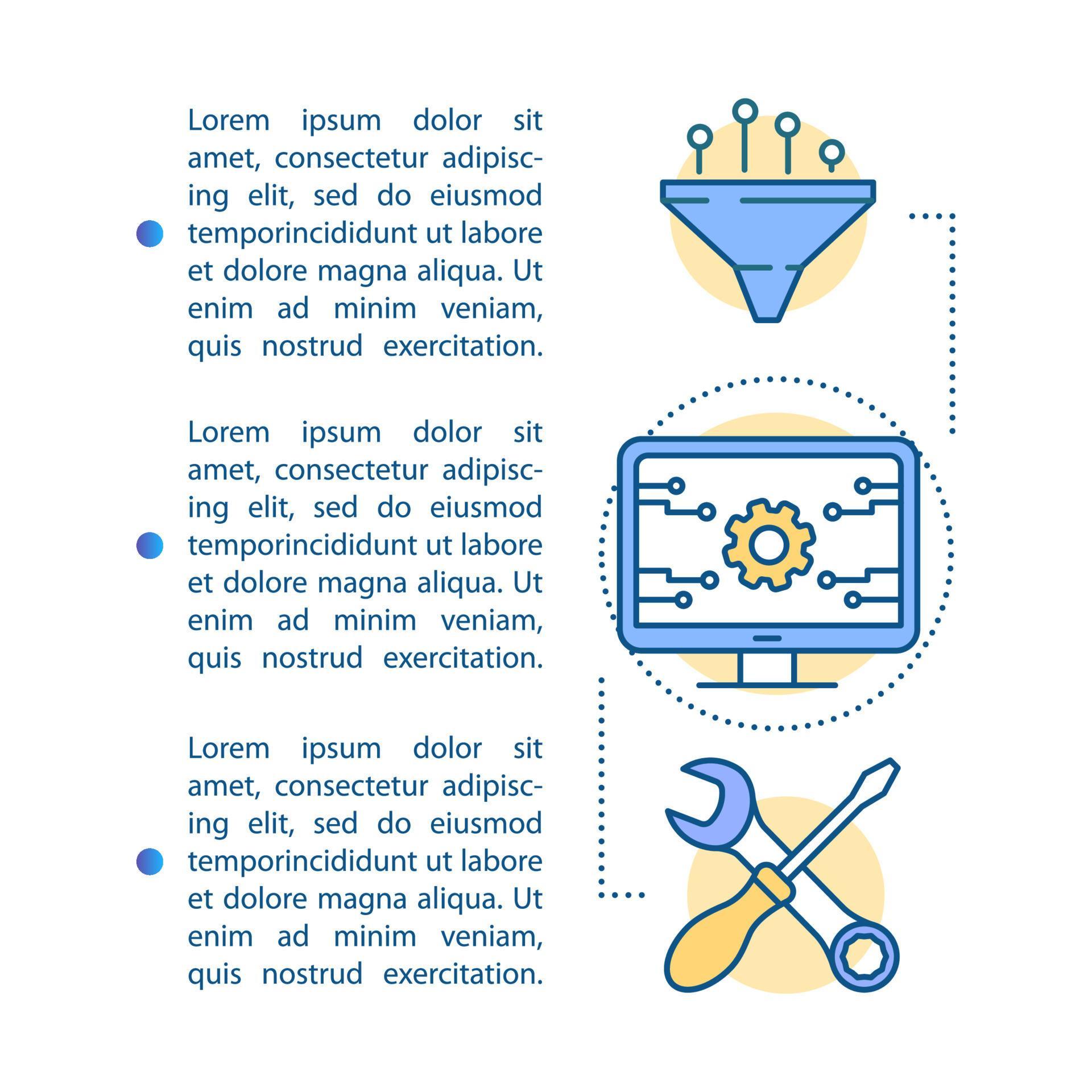 Lorem ipsum dolor sit amet, consectetur adipiscing elit, sed do eiusmod temporincididunt ut labore et dolore magna aliqua. Ut enim ad minim veniam, quis nostrud exercitation.

Lorem ipsum dolor sit amet, consectetur adipiscing elit, sed do eiusmod temporincididunt ut labore et dolore magna aliqua. Ut enim ad minim veniam, quis nostrud exercitation.

Lorem ipsum dolor sit amet, consectetur adipiscing elit, sed do eiusmod temporincididunt ut labore et dolore magna aliqua. Ut enim ad minim veniam, quis nostrud exercitation.