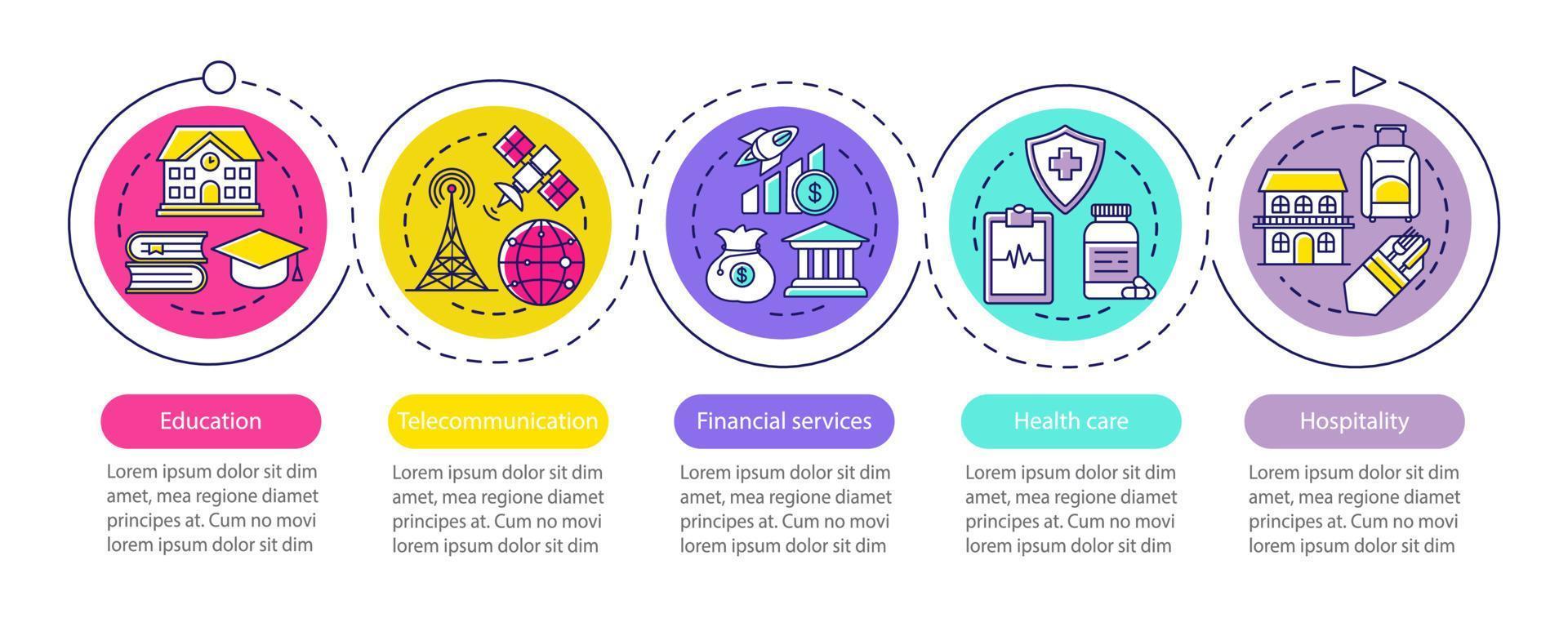 Education

Lorem ipsum dolor sit dim amet, mea regione diamet principes at. Cum no movi lorem ipsum dolor sit dim

Telecommunication

Lorem ipsum dolor sit dim amet, mea regione diamet principes at. Cum no movi lorem ipsum dolor sit dim

Financial services

Lorem ipsum dolor sit dim amet, mea regione diamet principes at. Cum no movi lorem ipsum dolor sit dim

Health care

Lorem ipsum dolor sit dim amet, mea regione diamet principes at. Cum no movi lorem ipsum dolor sit dim

Hospitality

Lorem ipsum dolor sit dim amet, mea regione diamet principes at. Cum no movi lorem ipsum dolor sit dim