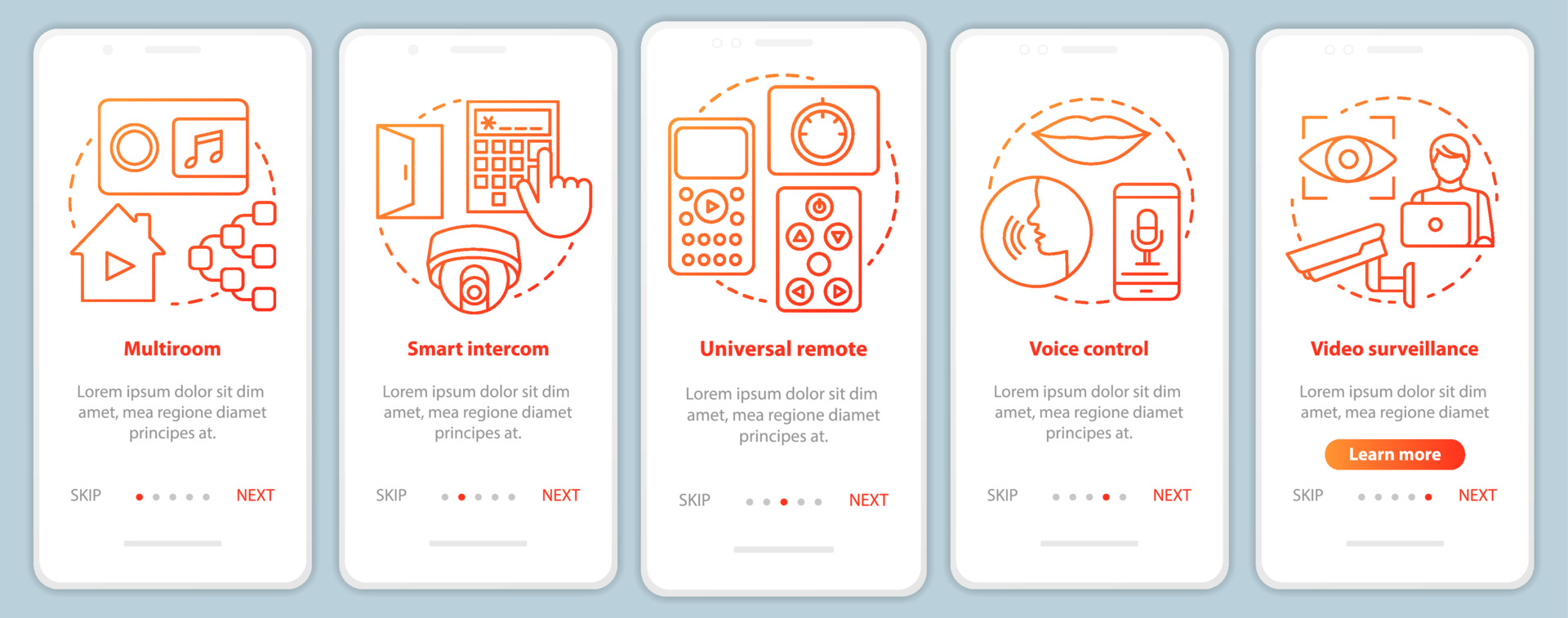 Multiroom

Lorem ipsum dolor sit dim amet, mea regione diamet principes at.

SKIP NEXT

Smart intercom

Lorem ipsum dolor sit dim amet, mea regione diamet principes at.

SKIP NEXT

Universal remote

Lorem ipsum dolor sit dim amet, mea regione diamet principes at.

SKIP NEXT

Voice control

Lorem ipsum dolor sit dim amet, mea regione diamet principes at.

SKIP NEXT

Video surveillance

Lorem ipsum dolor sit dim amet, mea regione diamet

Learn more

SKIP NEXT