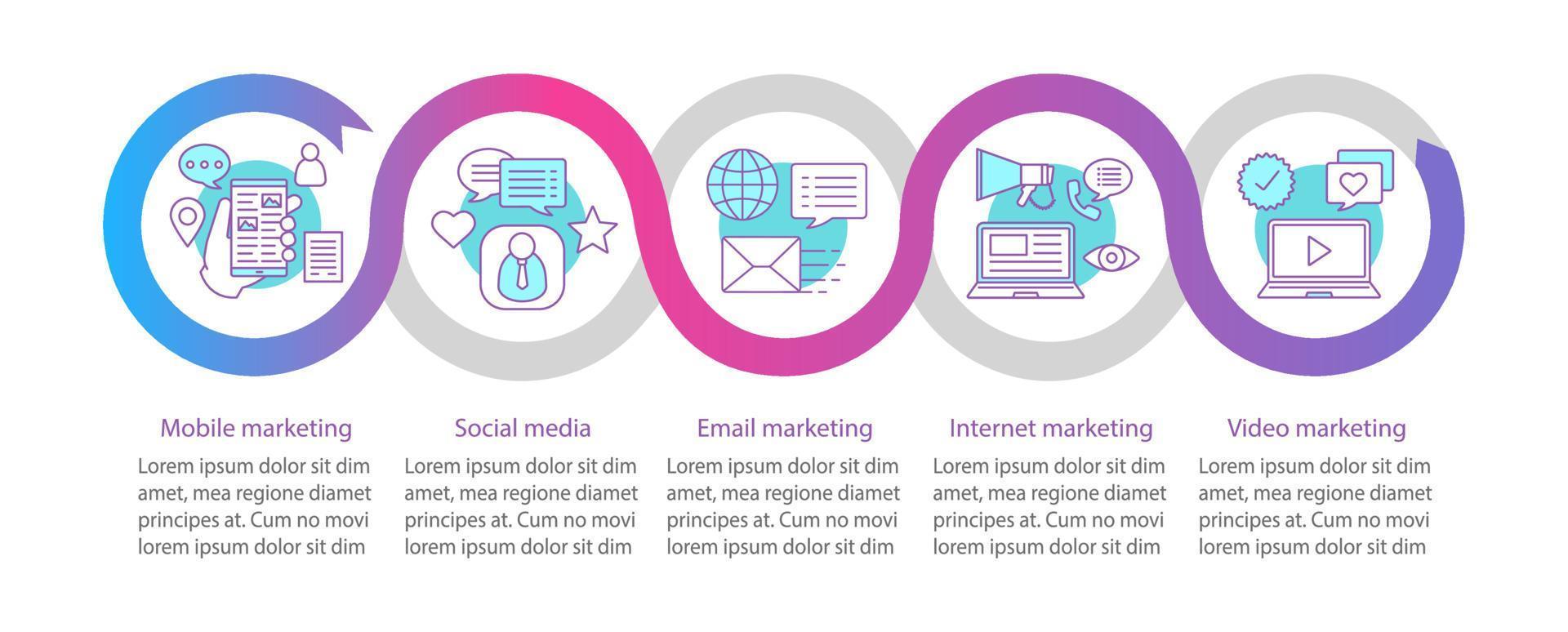 Mobile marketing

Lorem ipsum dolor sit dim amet, mea regione diamet principes at. Cum no movi lorem ipsum dolor sit dim

Social media

Lorem ipsum dolor sit dim amet, mea regione diamet principes at. Cum no movi lorem ipsum dolor sit dim

Email marketing

Lorem ipsum dolor sit dim amet, mea regione diamet principes at. Cum no movi lorem ipsum dolor sit dim

Internet marketing

Lorem ipsum dolor sit dim amet, mea regione diamet principes at. Cum no movi lorem ipsum dolor sit dim

Video marketing

Lorem ipsum dolor sit dim amet, mea regione diamet principes at. Cum no movi lorem ipsum dolor sit dim