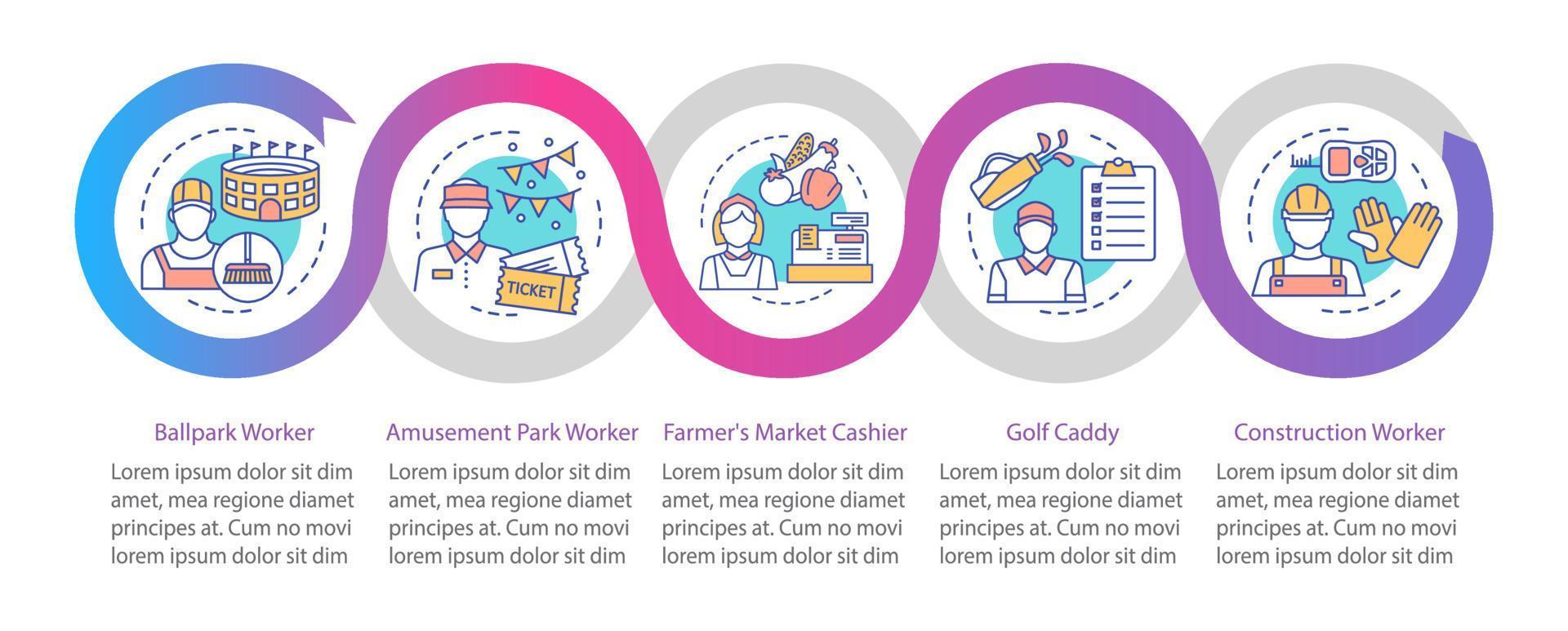 TICKET

Ballpark Worker

Lorem ipsum dolor sit dim amet, mea regione diamet principes at. Cum no movi lorem ipsum dolor sit dim

Amusement Park Worker

Lorem ipsum dolor sit dim amet, mea regione diamet principes at. Cum no movi lorem ipsum dolor sit dim

Farmer's Market Cashier

Lorem ipsum dolor sit dim amet, mea regione diamet principes at. Cum no movi lorem ipsum dolor sit dim

Golf Caddy

Lorem ipsum dolor sit dim amet, mea regione diamet principes at. Cum no movi lorem ipsum dolor sit dim

Construction Worker

Lorem ipsum dolor sit dim amet, mea regione diamet principes at. Cum no movi lorem ipsum dolor sit dim