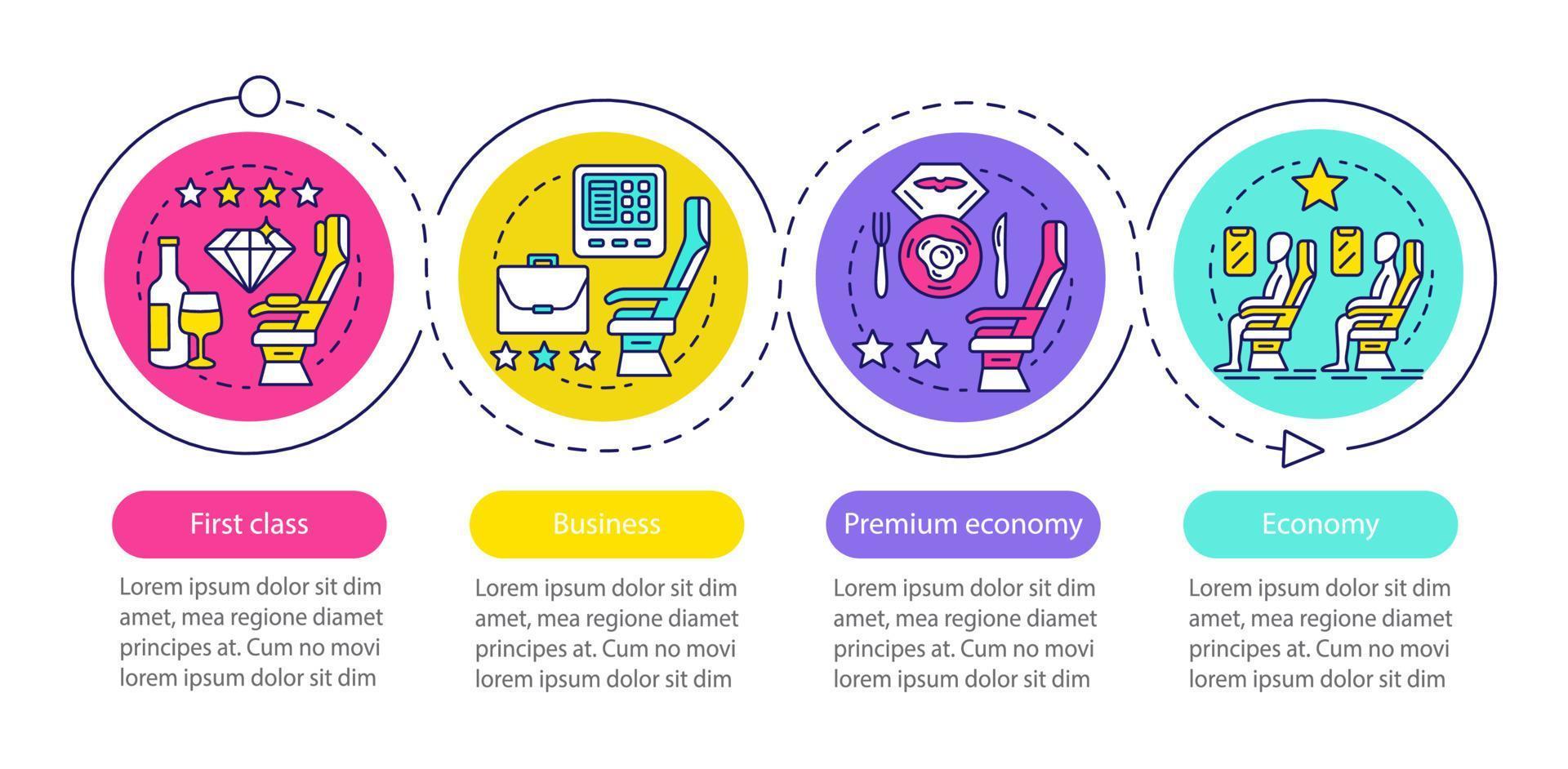 First class

Lorem ipsum dolor sit dim amet, mea regione diamet principes at. Cum no movi lorem ipsum dolor sit dim

Business

Lorem ipsum dolor sit dim amet, mea regione diamet principes at. Cum no movi lorem ipsum dolor sit dim

Premium economy

Lorem ipsum dolor sit dim amet, mea regione diamet principes at. Cum no movi lorem ipsum dolor sit dim

Economy

Lorem ipsum dolor sit dim amet, mea regione diamet principes at. Cum no movi lorem ipsum dolor sit dim