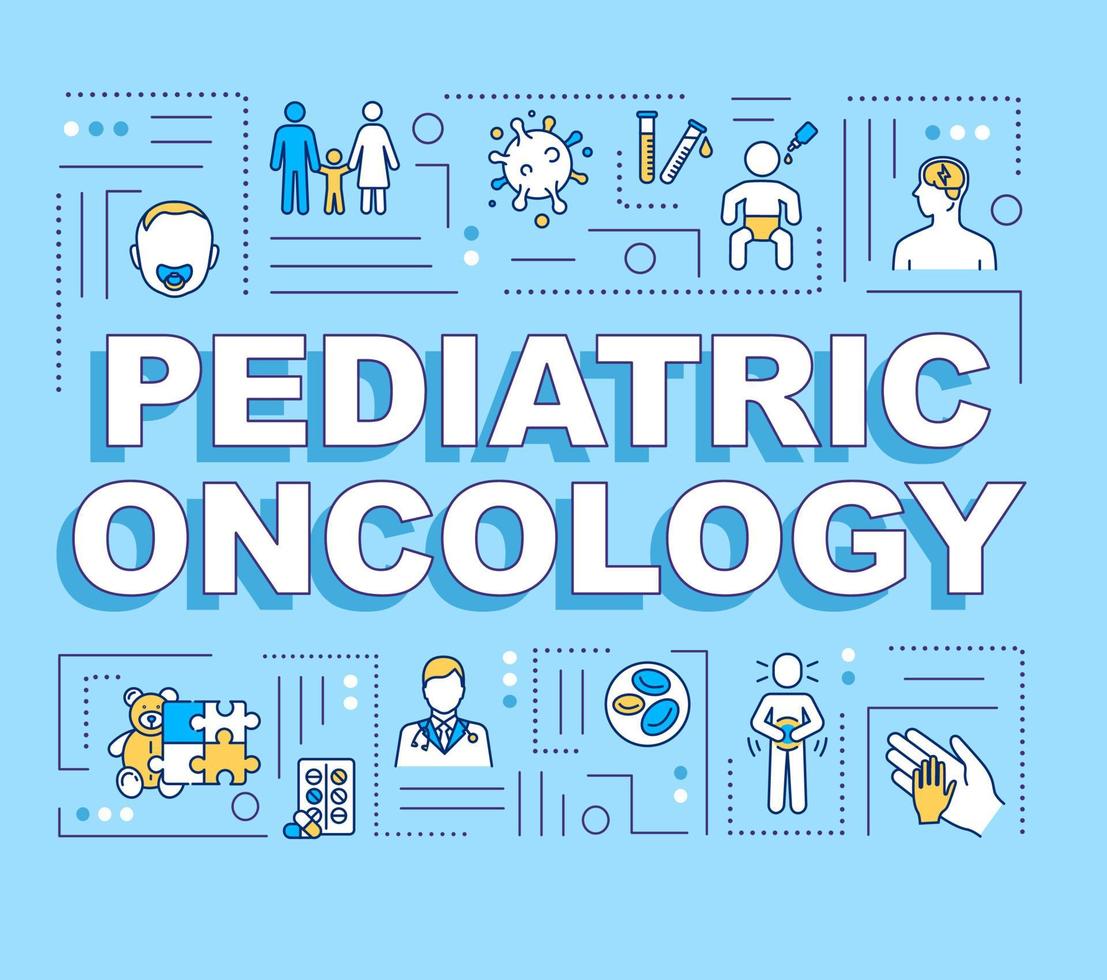 PEDIATRIC ONCOLOGY