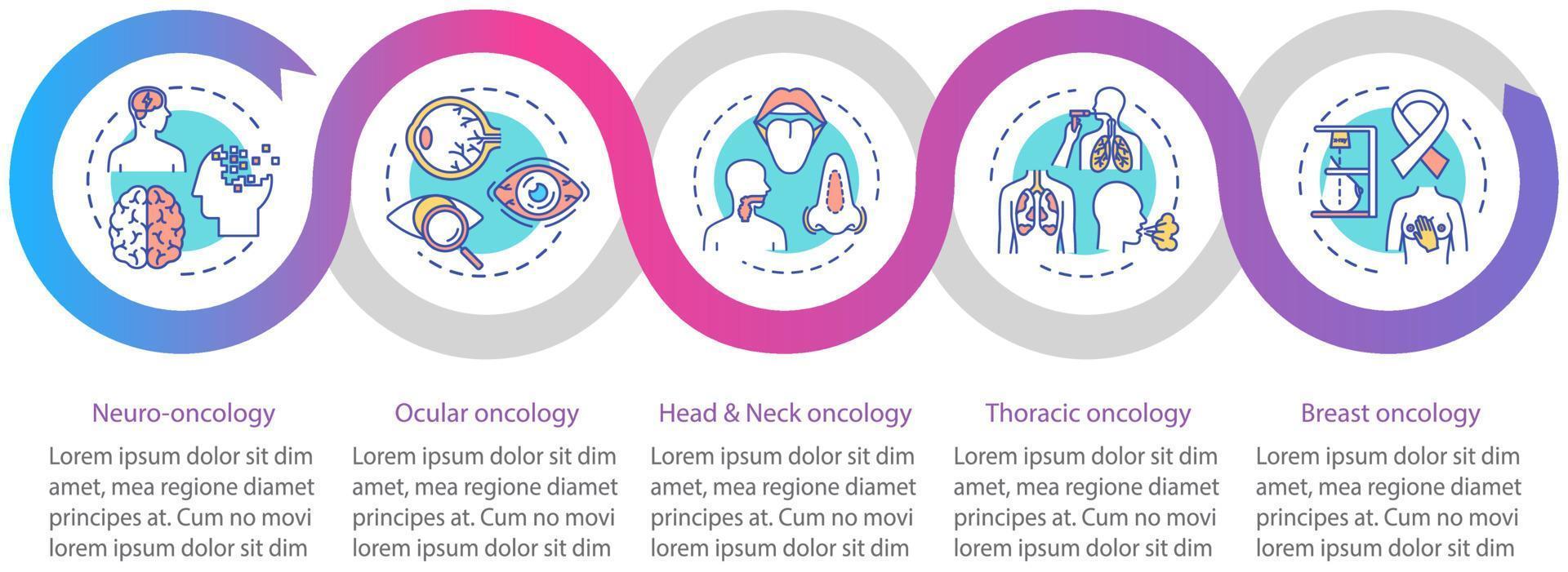 X-ray

Neuro-oncology

Lorem ipsum dolor sit dim amet, mea regione diamet principes at. Cum no movi lorem ipsum dolor sit dim

Ocular oncology

Lorem ipsum dolor sit dim amet, mea regione diamet principes at. Cum no movi lorem ipsum dolor sit dim

Head & Neck oncology

Lorem ipsum dolor sit dim amet, mea regione diamet principes at. Cum no movi lorem ipsum dolor sit dim

Thoracic oncology

Lorem ipsum dolor sit dim amet, mea regione diamet principes at. Cum no movi lorem ipsum dolor sit dim

Breast oncology

Lorem ipsum dolor sit dim amet, mea regione diamet principes at. Cum no movi lorem ipsum dolor sit dim