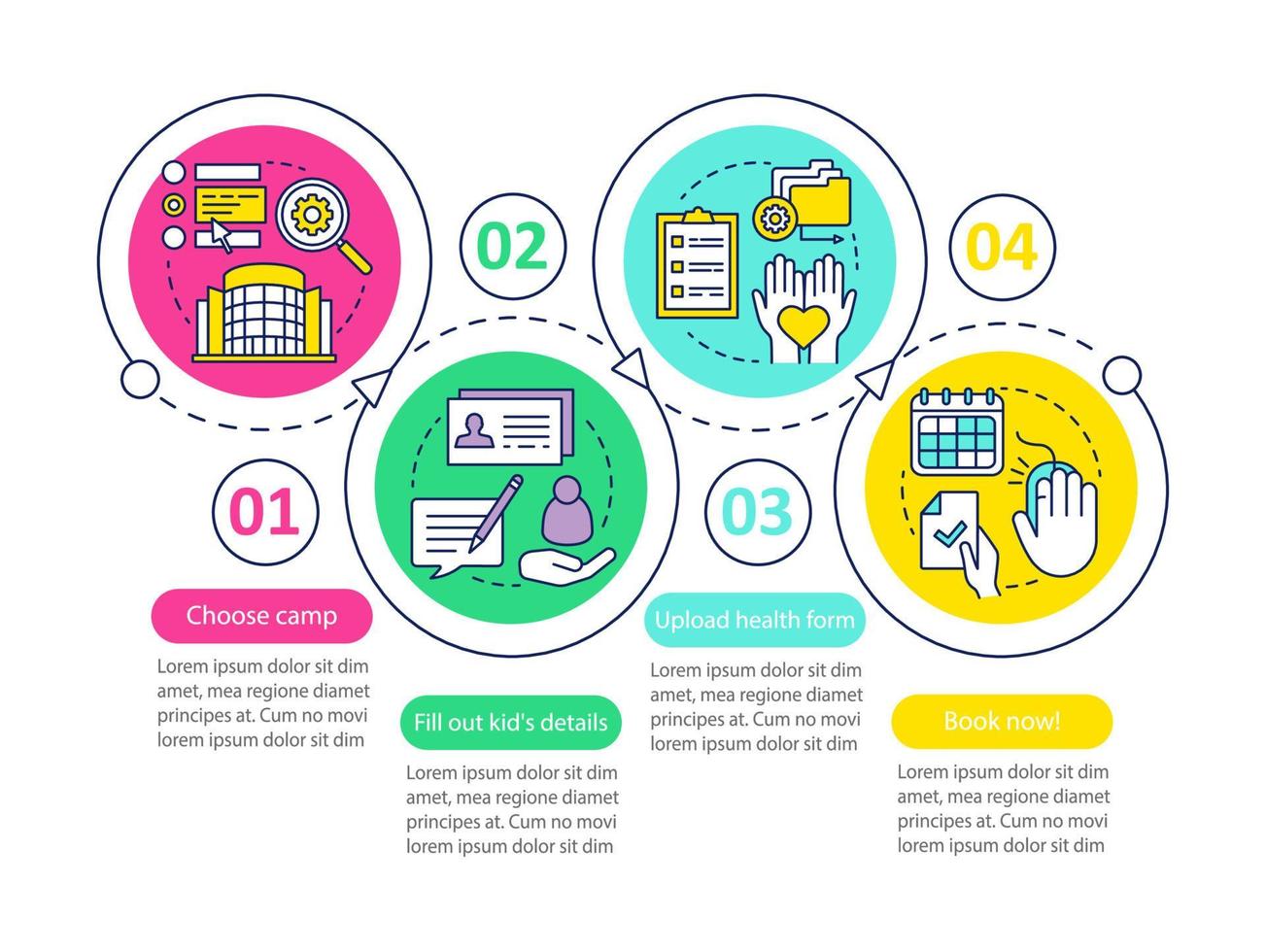 01

Choose camp

Lorem ipsum dolor sit dim amet, mea regione diamet principes at. Cum no movi lorem ipsum dolor sit dim

02

Fill out kid's details

Lorem ipsum dolor sit dim amet, mea regione diamet principes at. Cum no movi lorem ipsum dolor sit dim

03

Upload health form

Lorem ipsum dolor sit dim amet, mea regione diamet principes at. Cum no movi lorem ipsum dolor sit dim

04

Book now!

Lorem ipsum dolor sit dim amet, mea regione diamet principes at. Cum no movi lorem ipsum dolor sit dim