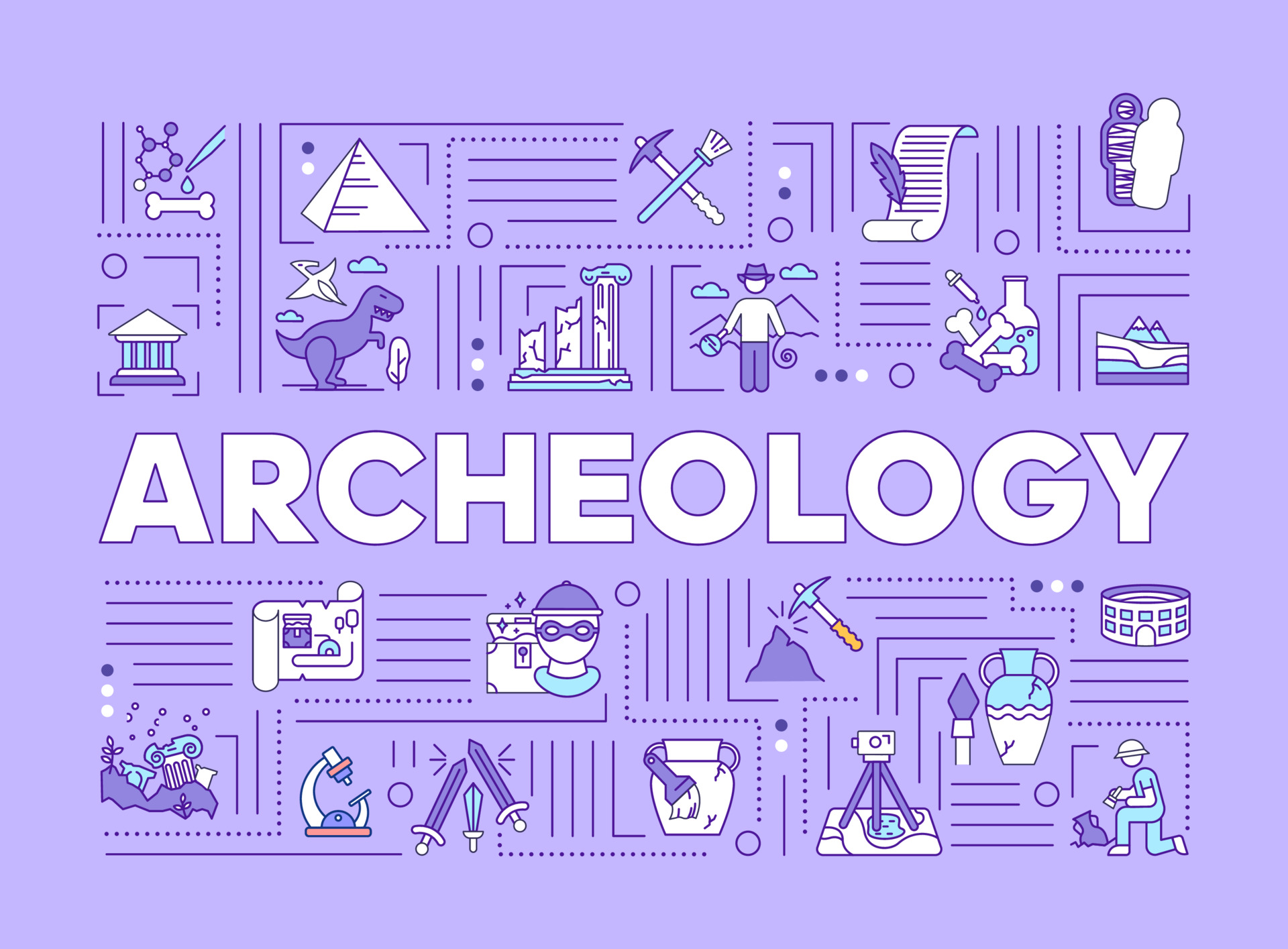 ARCHEOLOGY