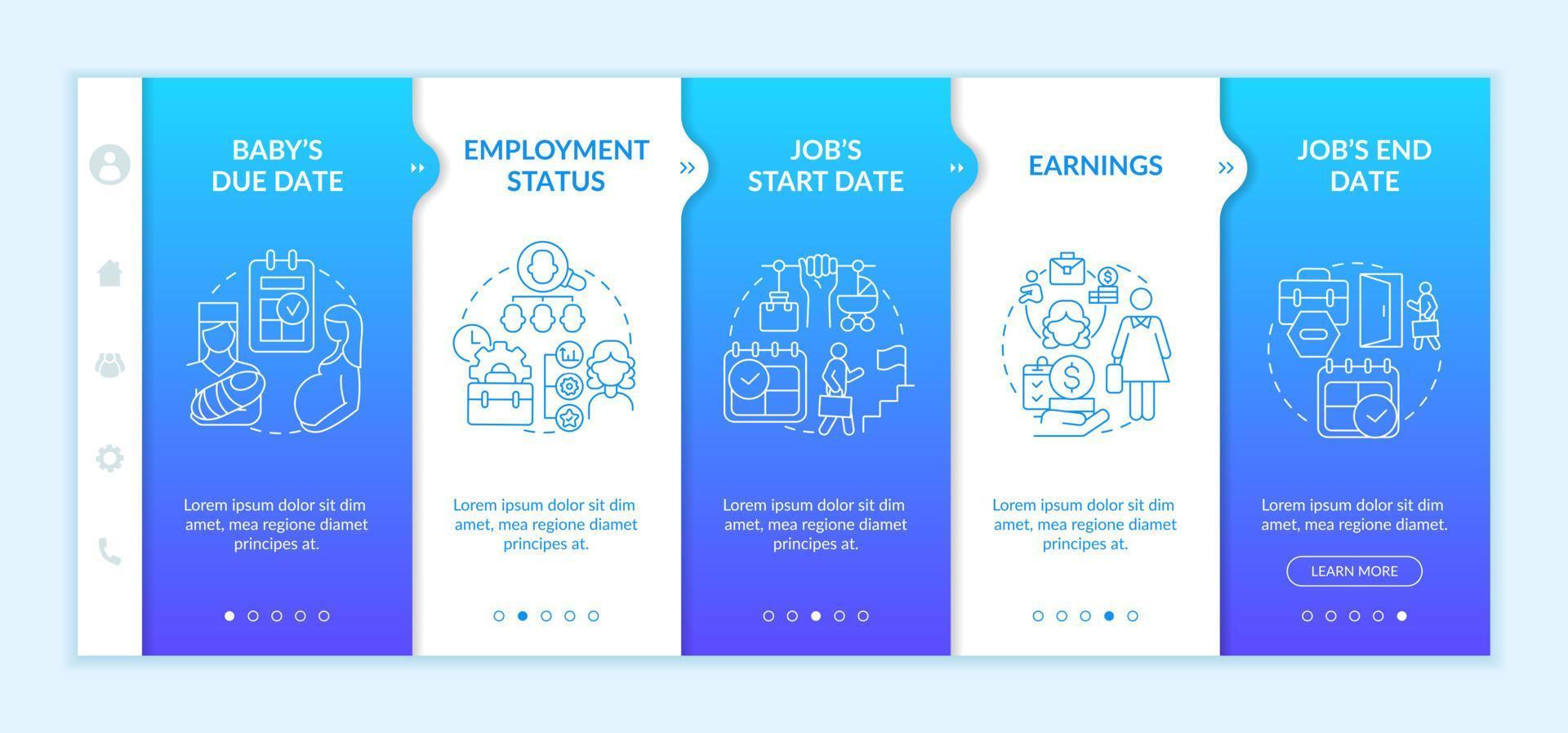 BABY'S DUE DATE

Lorem ipsum dolor sit dim amet, mea regione diamet principes at.

EMPLOYMENT STATUS

Lorem ipsum dolor sit dim amet, mea regione diamet principes at.

JOB'S START DATE

Lorem ipsum dolor sit dim amet, mea regione diamet principes at.

EARNINGS

Lorem ipsum dolor sit dim amet, mea regione diamet principes at.

JOB'S END DATE

Lorem ipsum dolor sit dim amet, mea regione diamet.

LEARN MORE