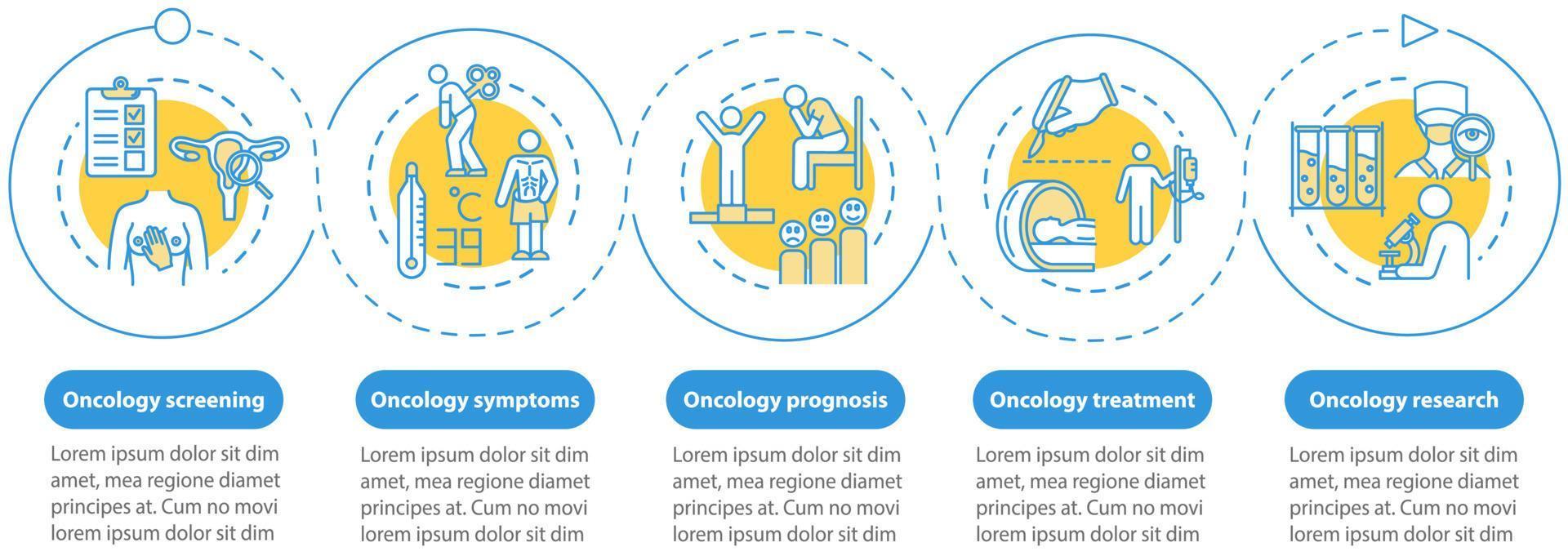 °C
39

Oncology screening

Lorem ipsum dolor sit dim amet, mea regione diamet principes at. Cum no movi lorem ipsum dolor sit dim

Oncology symptoms

Lorem ipsum dolor sit dim amet, mea regione diamet principes at. Cum no movi lorem ipsum dolor sit dim

Oncology prognosis

Lorem ipsum dolor sit dim amet, mea regione diamet principes at. Cum no movi lorem ipsum dolor sit dim

Oncology treatment

Lorem ipsum dolor sit dim amet, mea regione diamet principes at. Cum no movi lorem ipsum dolor sit dim

Oncology research

Lorem ipsum dolor sit dim amet, mea regione diamet principes at. Cum no movi lorem ipsum dolor sit dim