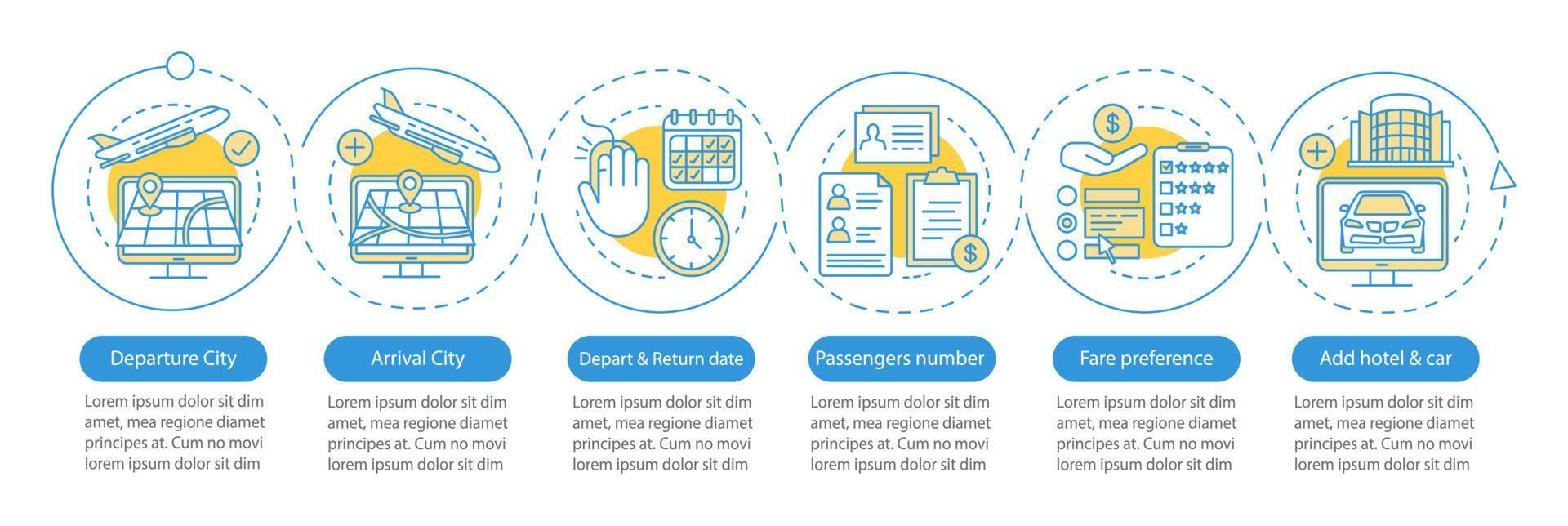 Departure City

Lorem ipsum dolor sit dim amet, mea regione diamet principes at. Cum no movi lorem ipsum dolor sit dim

Arrival City

Lorem ipsum dolor sit dim amet, mea regione diamet principes at. Cum no movi lorem ipsum dolor sit dim

Depart & Return date

Lorem ipsum dolor sit dim amet, mea regione diamet principes at. Cum no movi lorem ipsum dolor sit dim

Passengers number

Lorem ipsum dolor sit dim amet, mea regione diamet principes at. Cum no movi lorem ipsum dolor sit dim

Fare preference

Lorem ipsum dolor sit dim amet, mea regione diamet principes at. Cum no movi lorem ipsum dolor sit dim

Add hotel & car

Lorem ipsum dolor sit dim amet, mea regione diamet principes at. Cum no movi lorem ipsum dolor sit dim